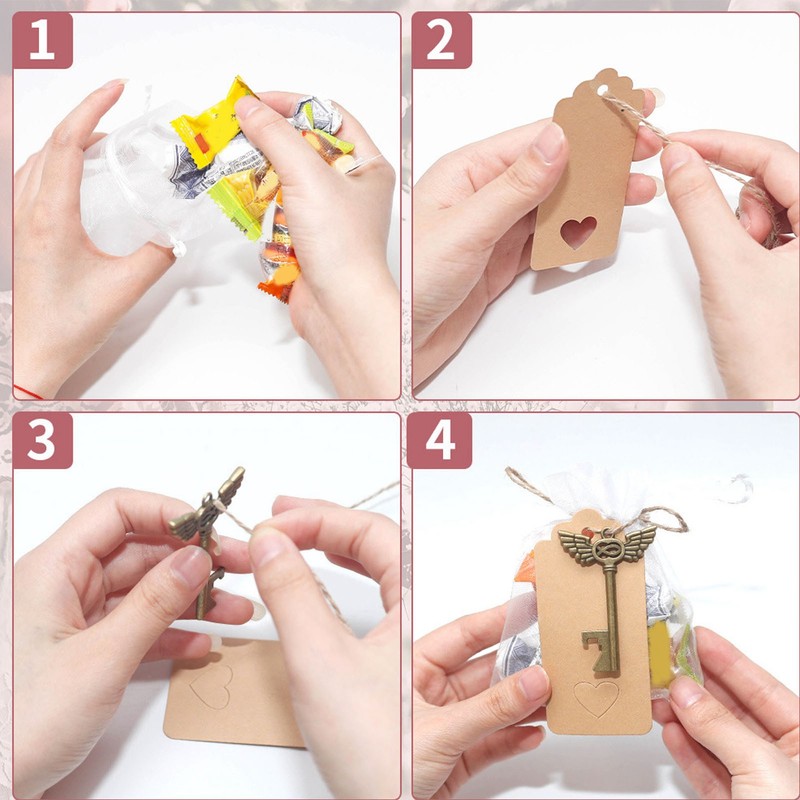 1

2

3

4