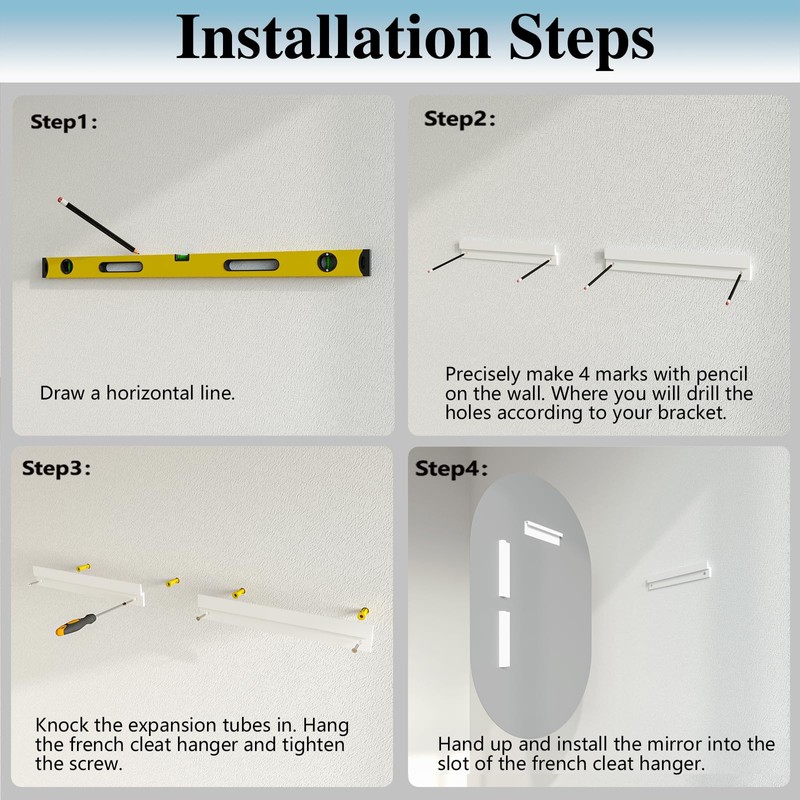 Installation Steps

Step1:

Draw a horizontal line.

Step2:

Precisely make 4 marks with pencil on the wall. Where you will drill the holes according to your bracket.

Step3:

Knock the expansion tubes in. Hang the french cleat hanger and tighten the screw.

Step4:

Hand up and install the mirror into the slot of the french cleat hanger.