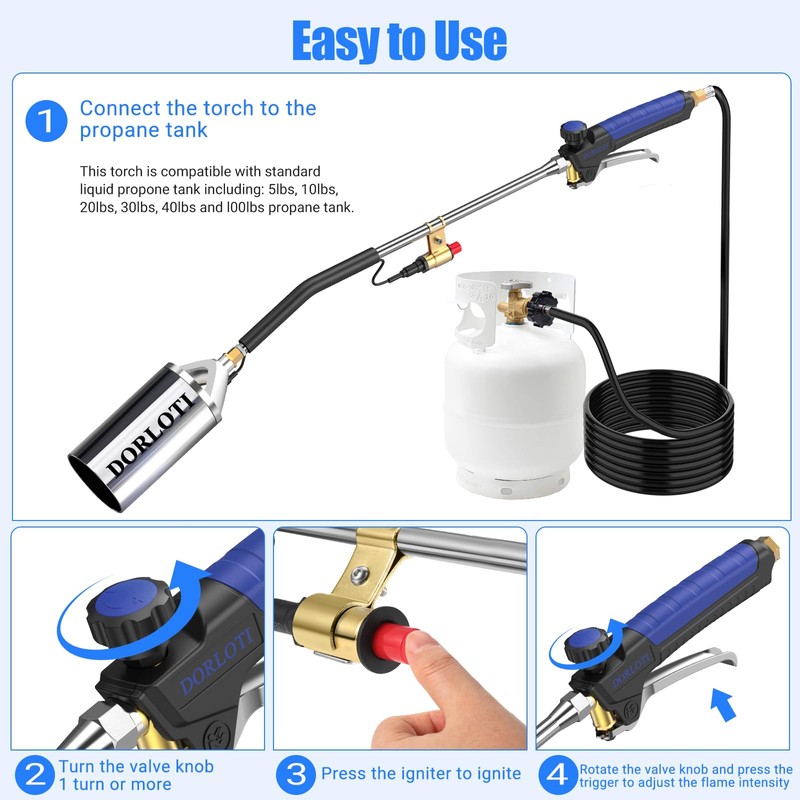 Easy to Use

1 Connect the torch to the propane tank

This torch is compatible with standard liquid propone tank including: 5lbs, 10lbs, 20lbs, 30lbs, 40lbs and l00lbs propane tank.

DORLOTI

DORLOTI

DORLOTI

2 Turn the valve knob 1 turn or more

3 Press the igniter to ignite

4 Rotate the valve knob and press the trigger to adjust the flame intensity