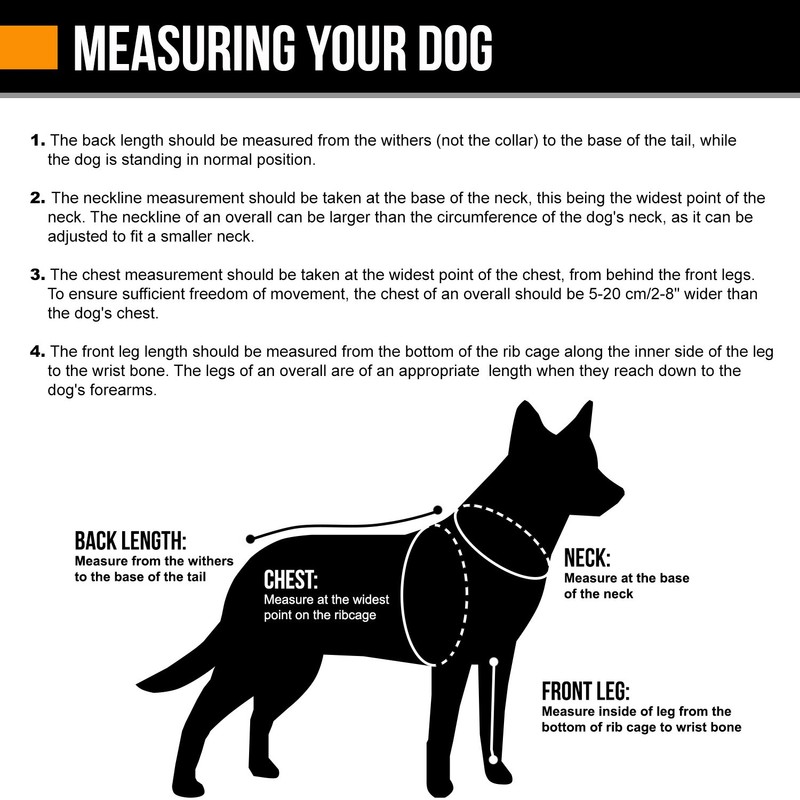 MEASURING YOUR DOG

1. The back length should be measured from the withers (not the collar) to the base of the tail, while the dog is standing in normal position.

2. The neckline measurement should be taken at the base of the neck, this being the widest point of the neck. The neckline of an overall can be larger than the circumference of the dog's neck, as it can be adjusted to fit a smaller neck.

3. The chest measurement should be taken at the widest point of the chest, from behind the front legs. To ensure sufficient freedom of movement, the chest of an overall should be 5-20 cm/2-8" wider than the dog's chest.

4. The front leg length should be measured from the bottom of the rib cage along the inner side of the leg to the wrist bone. The legs of an overall are of an appropriate length when they reach down to the dog's forearms.

BACK LENGTH:
Measure from the withers to the base of the tail

CHEST:
Measure at the widest point on the ribcage

NECK:
Measure at the base of the neck

FRONT LEG:
Measure inside of leg from the bottom of rib cage to wrist bone