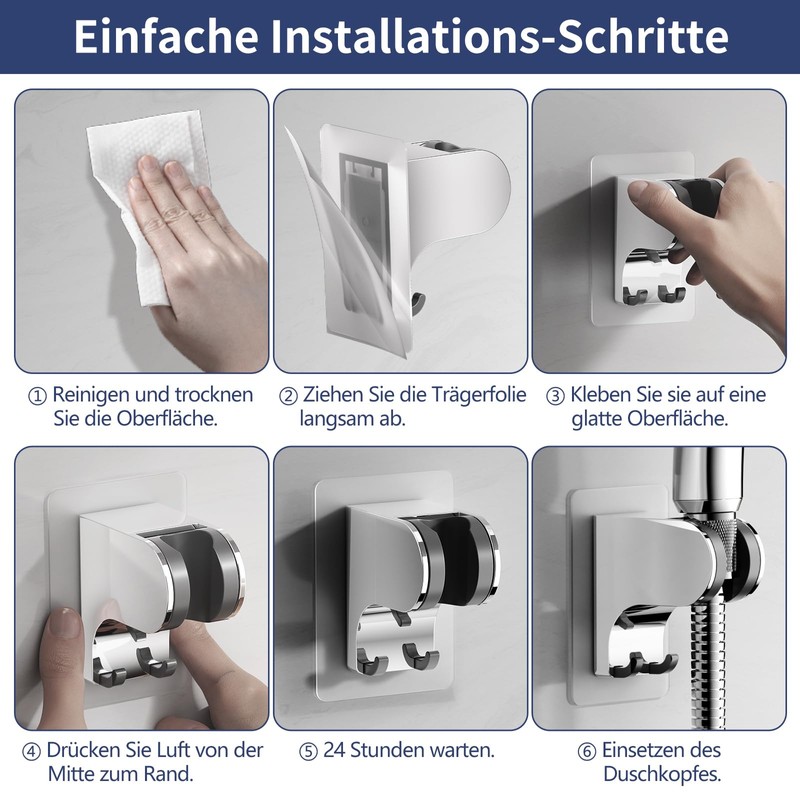 Einfache Installations-Schritte

① Reinigen und trocknen Sie die Oberfläche.

② Ziehen Sie die Trägerfolie langsam ab.

③ Kleben Sie sie auf eine glatte Oberfläche.

④ Drücken Sie Luft von der Mitte zum Rand.

⑤ 24 Stunden warten.

⑥ Einsetzen des Duschkopfes.