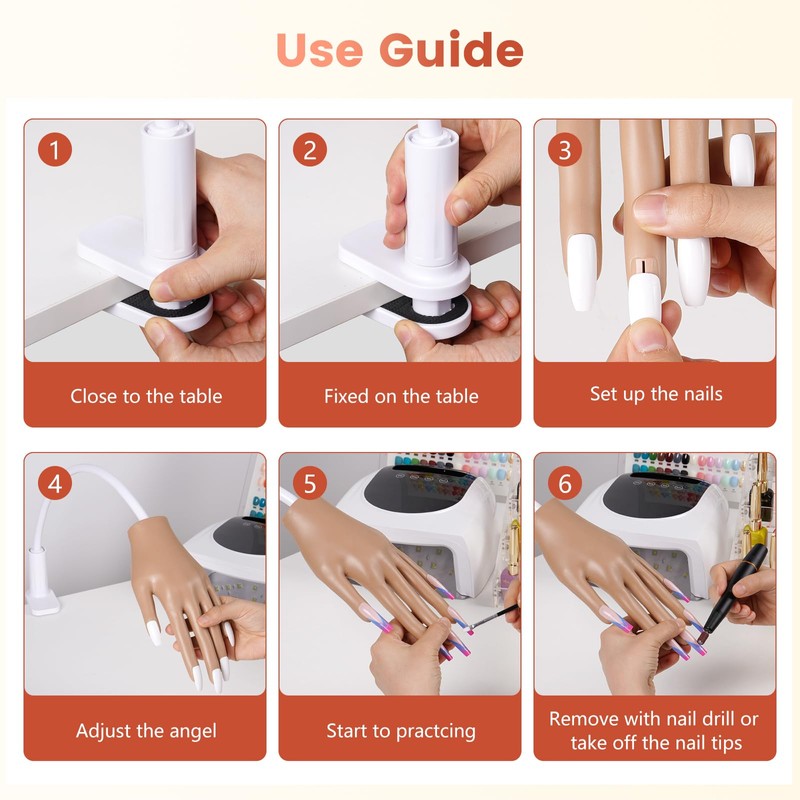 Use Guide

1

Close to the table

2

Fixed on the table

3

Set up the nails

4

Adjust the angel

5

Start to practcing

6

Remove with nail drill or take off the nail tips