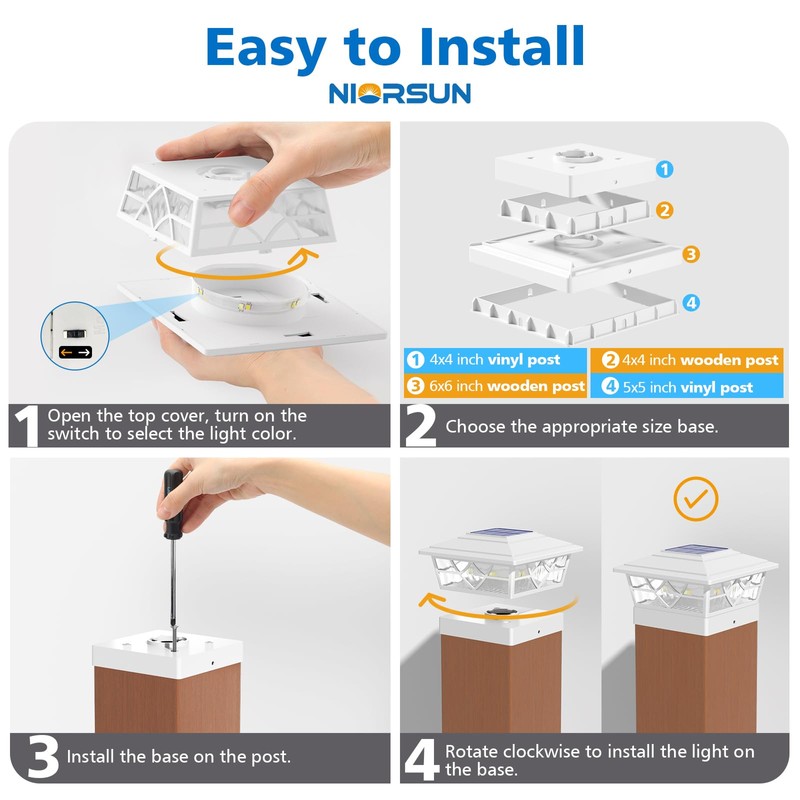 Easy to Install
NIORSUN

1
2
3
4

1 4x4 inch vinyl post
2 4x4 inch wooden post
3 6x6 inch wooden post
4 5x5 inch vinyl post

1 Open the top cover, turn on the switch to select the light color.

2 Choose the appropriate size base.

3 Install the base on the post.

4 Rotate clockwise to install the light on the base.