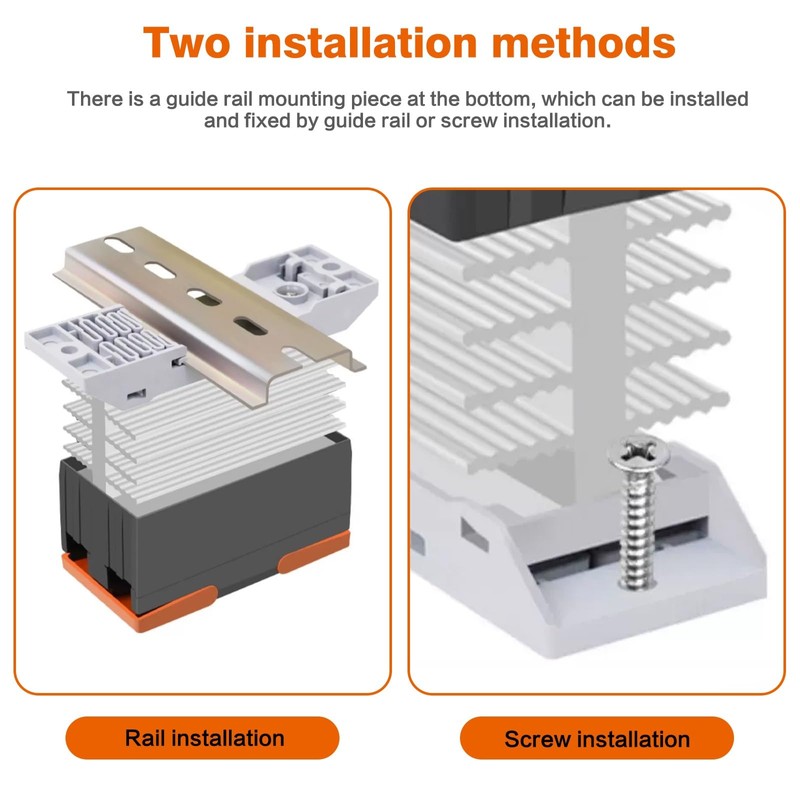 Two installation methods

There is a guide rail mounting piece at the bottom, which can be installed and fixed by guide rail or screw installation.

Rail installation

Screw installation