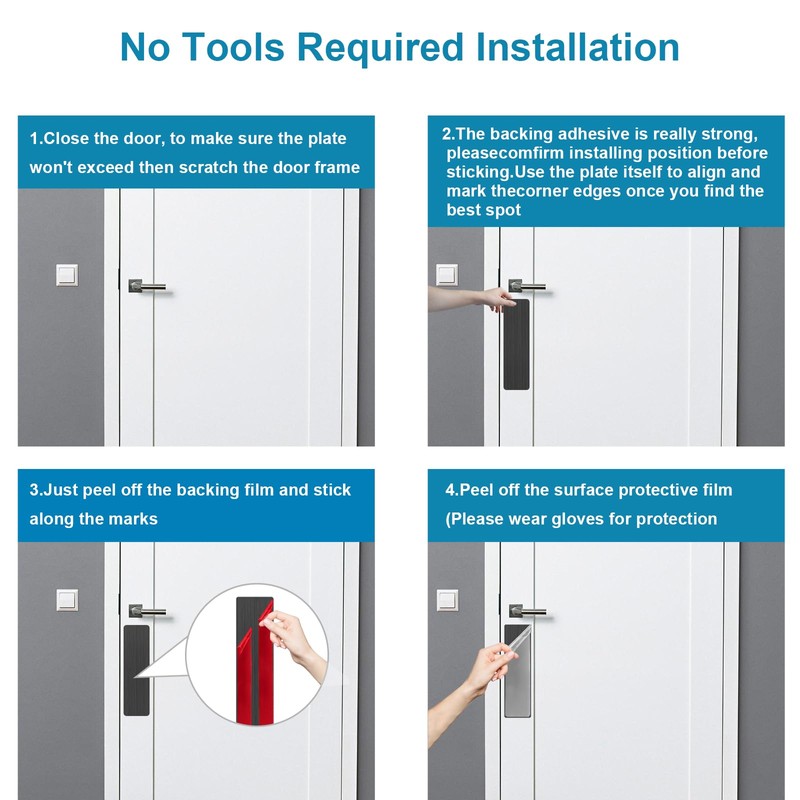 No Tools Required Installation

1.Close the door, to make sure the plate won't exceed then scratch the door frame

2.The backing adhesive is really strong, pleasecomfirm installing position before sticking.Use the plate itself to align and mark thecorner edges once you find the best spot

3.Just peel off the backing film and stick along the marks

4.Peel off the surface protective film (Please wear gloves for protection