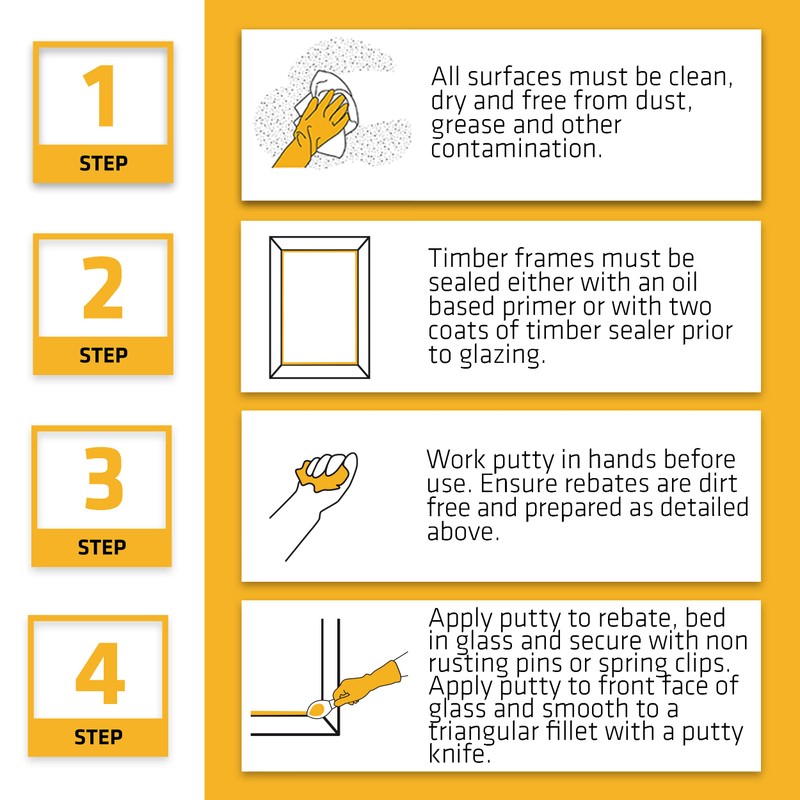 1
STEP

All surfaces must be clean, dry and free from dust, grease and other contamination.

2
STEP

Timber frames must be sealed either with an oil based primer or with two coats of timber sealer prior to glazing.

3
STEP

Work putty in hands before use. Ensure rebates are dirt free and prepared as detailed above.

4
STEP

Apply putty to rebate, bed in glass and secure with non rusting pins or spring clips. Apply putty to front face of glass and smooth to a triangular fillet with a putty knife.