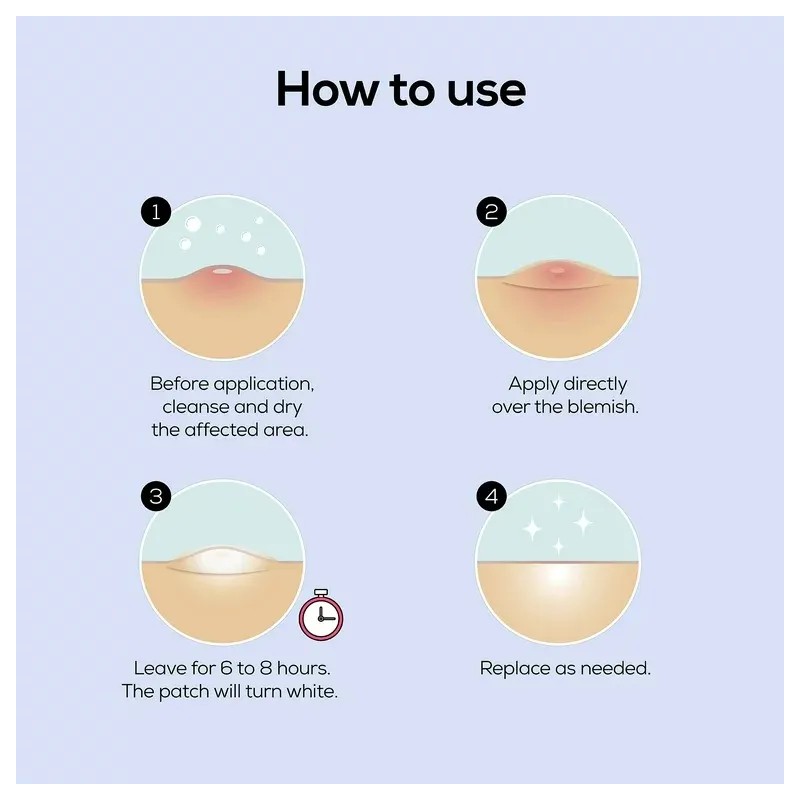 How to use

1

Before application, cleanse and dry the affected area.

2

Apply directly over the blemish.

3

Leave for 6 to 8 hours. The patch will turn white.

4

Replace as needed.