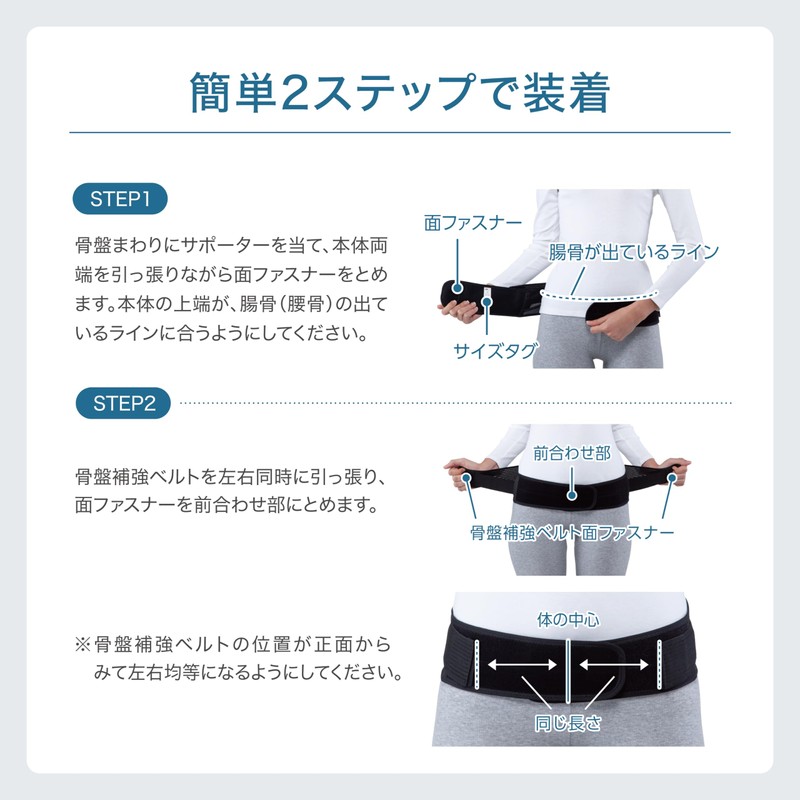 簡単2ステップで装着

STEP1

骨盤まわりにサポーターを当て、本体両端を引っ張りながら面ファスナーをとめます。本体の上端が、腸骨（腰骨）の出ているラインに合うようにしてください。

面ファスナー

腸骨が出ているライン

サイズタグ

STEP2

骨盤補強ベルトを左右同時に引っ張り、面ファスナーを前合わせ部にとめます。

前合わせ部

骨盤補強ベルト面ファスナー

※骨盤補強ベルトの位置が正面からみて左右均等になるようにしてください。

体の中心

同じ長さ