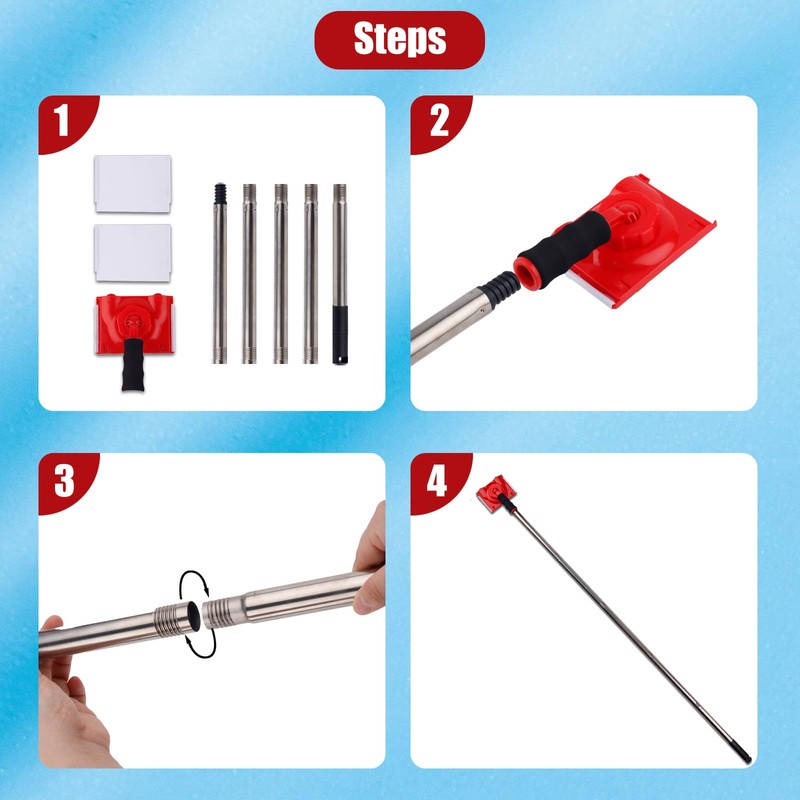 Steps

1

2

3

4