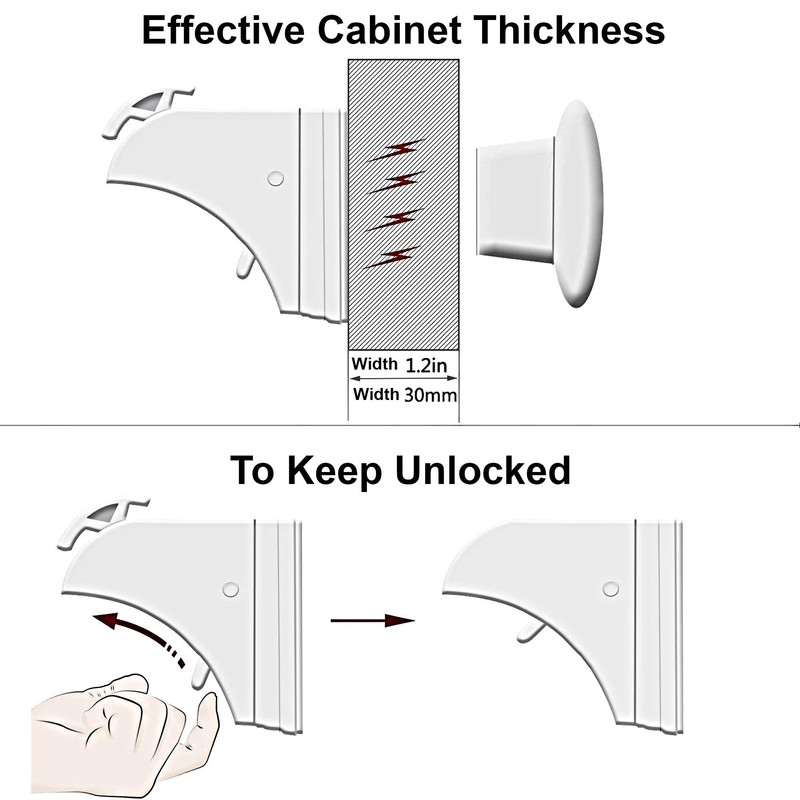 Effective Cabinet Thickness

Width 1.2in
Width 30mm

To Keep Unlocked