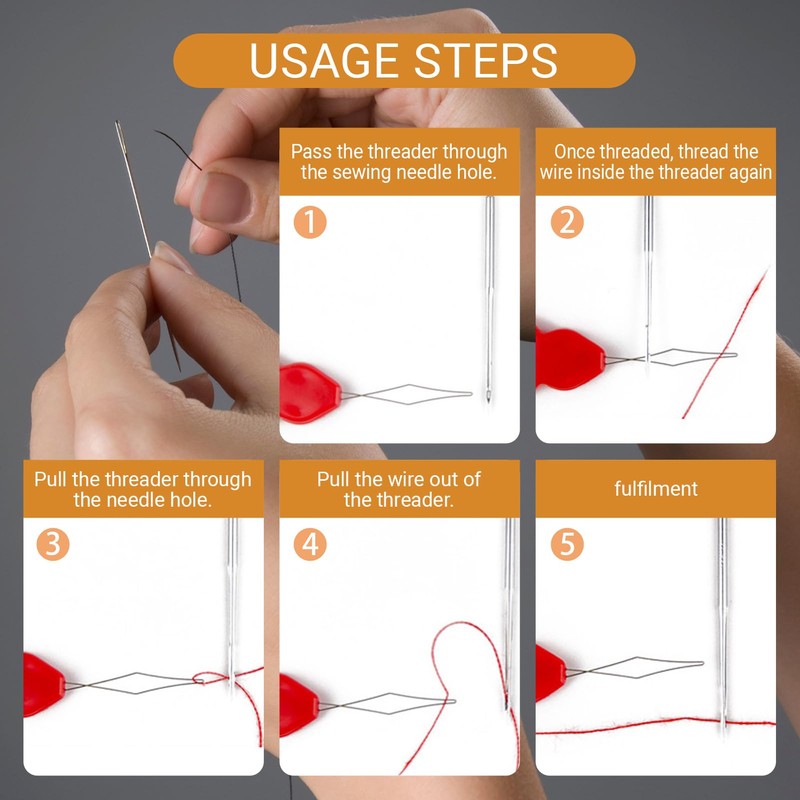 USAGE STEPS

Pass the threader through the sewing needle hole.

1

Once threaded, thread the wire inside the threader again

2

Pull the threader through the needle hole.

3

Pull the wire out of the threader.

4

fulfilment

5