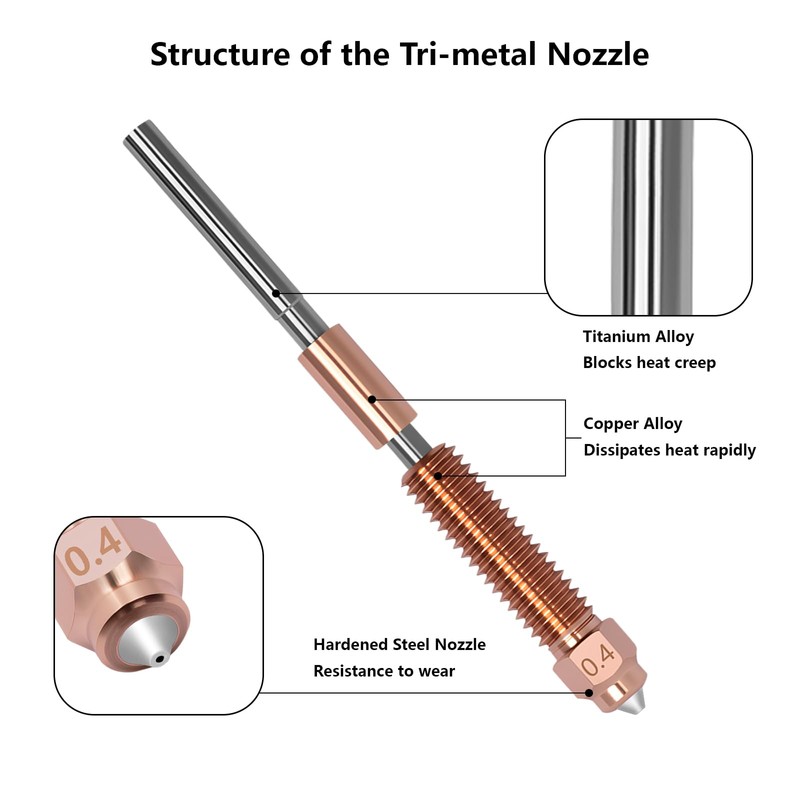 Structure of the Tri-metal Nozzle

Titanium Alloy
Blocks heat creep

Copper Alloy
Dissipates heat rapidly

0.4

Hardened Steel Nozzle
Resistance to wear

0.4