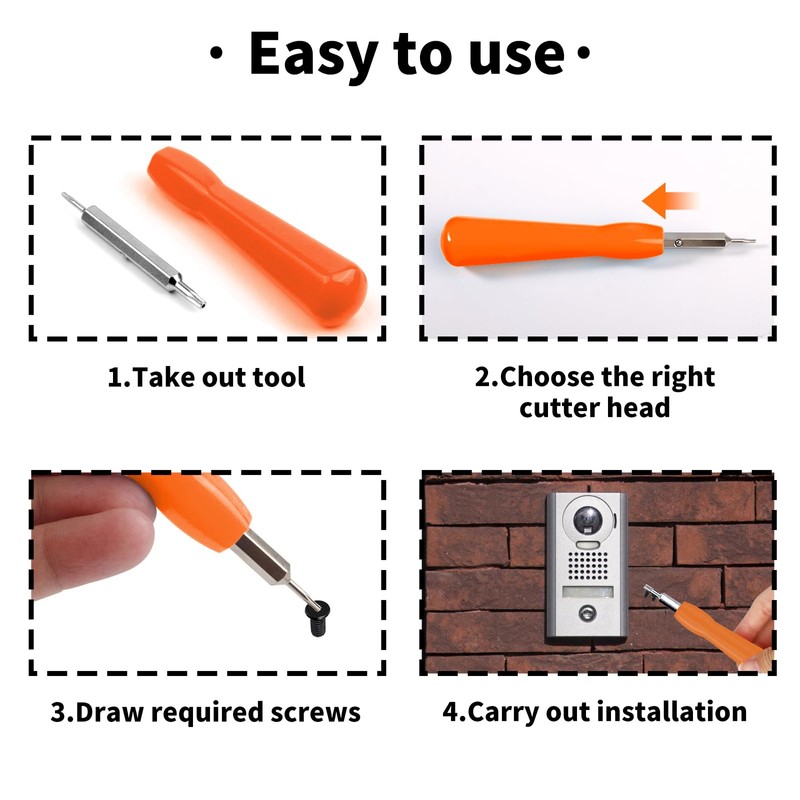 · Easy to use ·

1.Take out tool

2.Choose the right cutter head

3.Draw required screws

4.Carry out installation