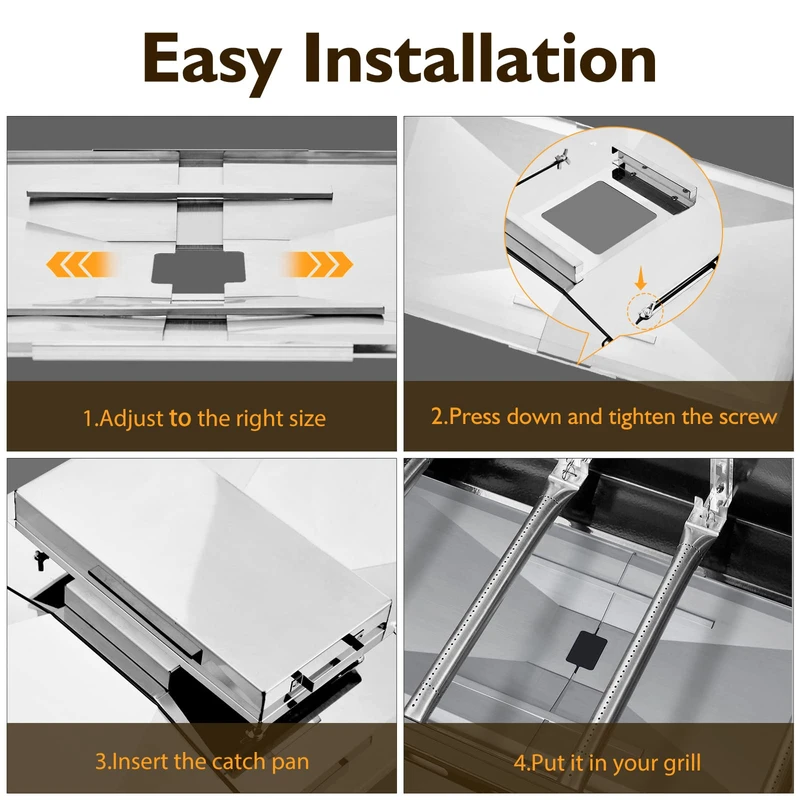 Easy Installation

1.Adjust to the right size

2.Press down and tighten the screw

3.Insert the catch pan

4.Put it in your grill