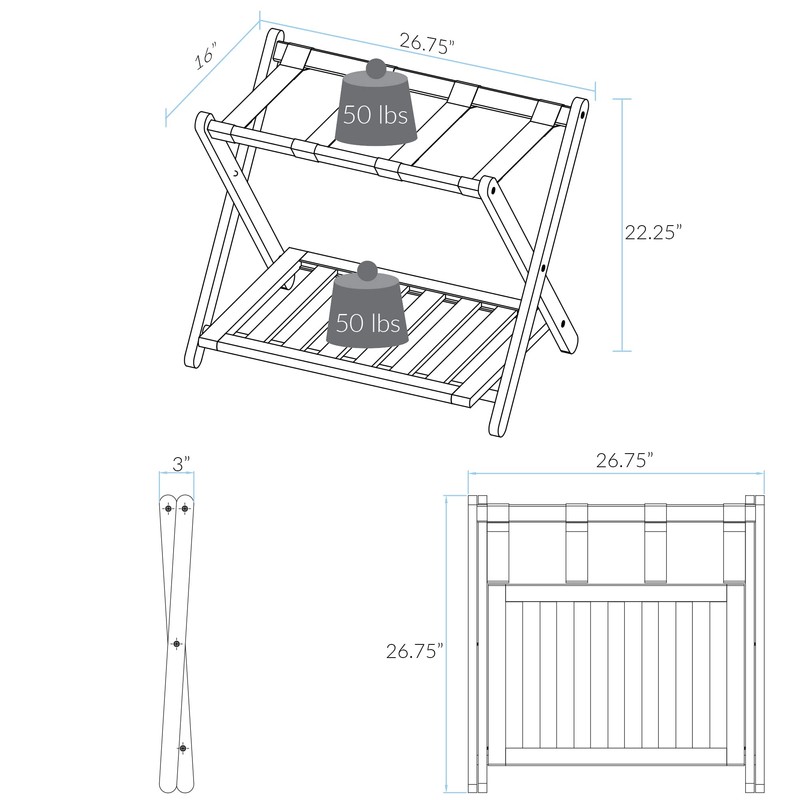 16"

26.75"

50 lbs

22.25"

50 lbs

3"

26.75"

26.75"