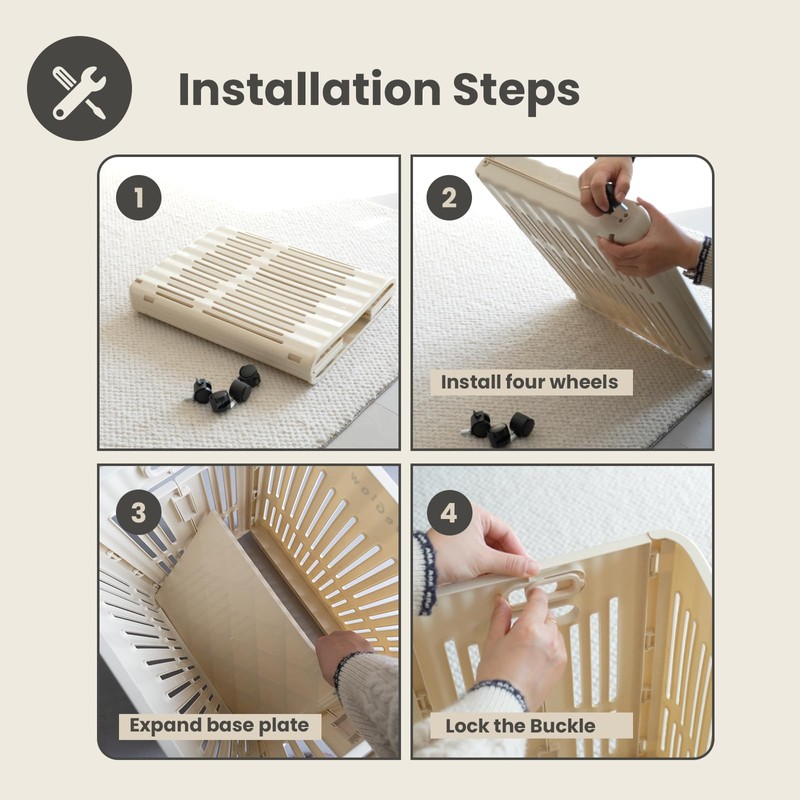 Installation Steps

1

2

Install four wheels

3

Expand base plate

4

Lock the Buckle