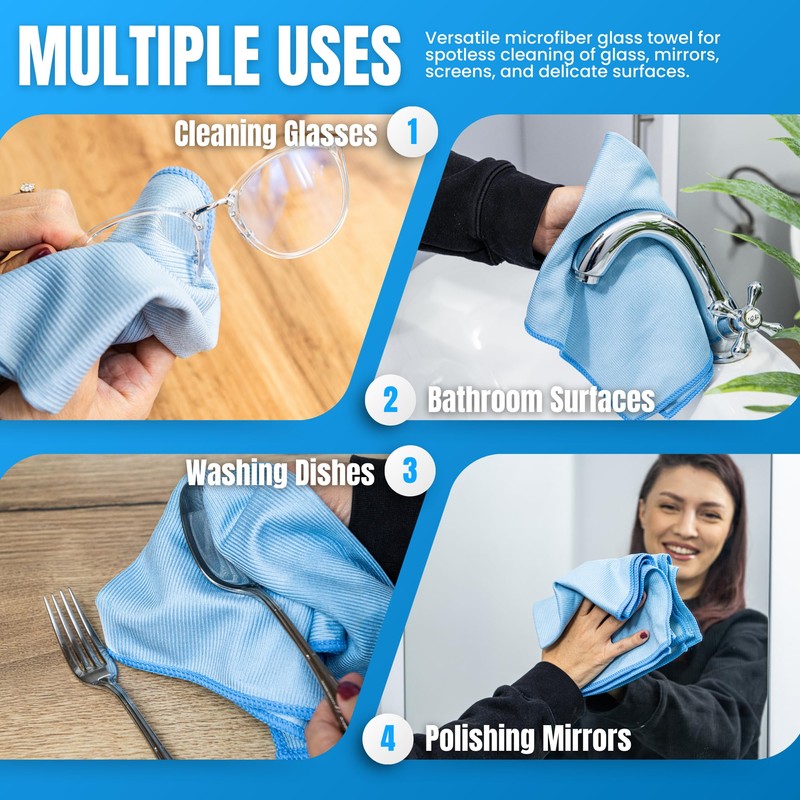 MULTIPLE USES

Versatile microfiber glass towel for spotless cleaning of glass, mirrors, screens, and delicate surfaces.

Cleaning Glasses 1

2 Bathroom Surfaces

Washing Dishes 3

4 Polishing Mirrors