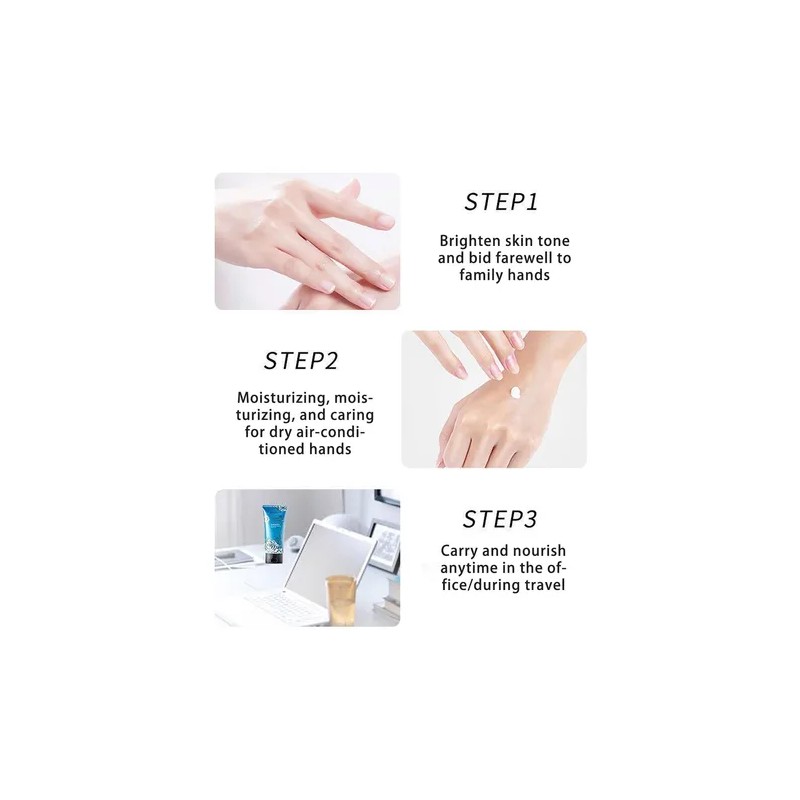 STEP1

Brighten skin tone and bid farewell to family hands

STEP2

Moisturizing, moisturizing, and caring for dry air-conditioned hands

STEP3

Carry and nourish anytime in the office/during travel