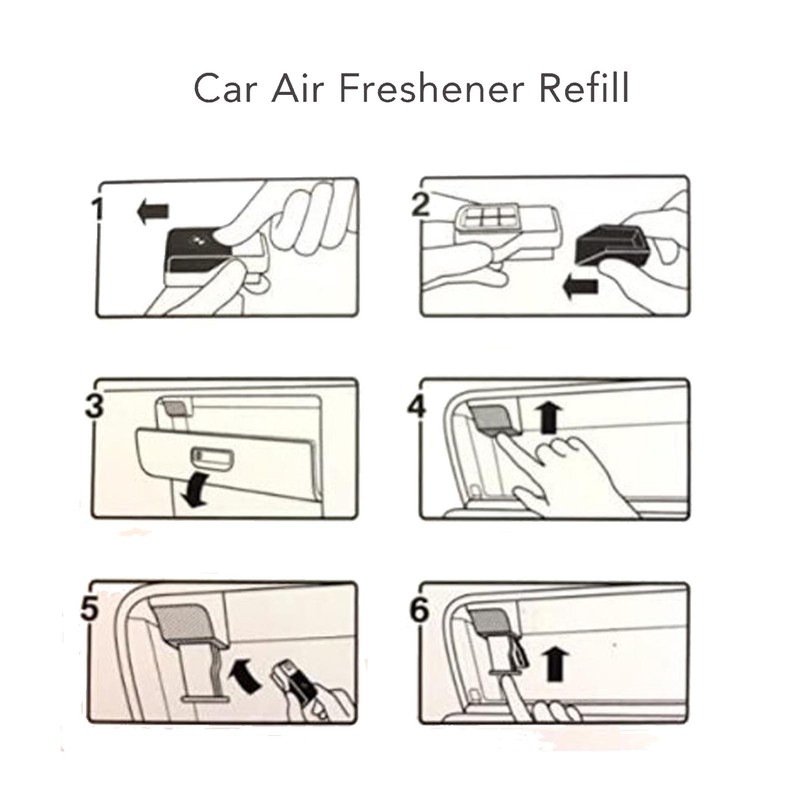 Car Air Freshener Refill

1

2

3

4

5

6