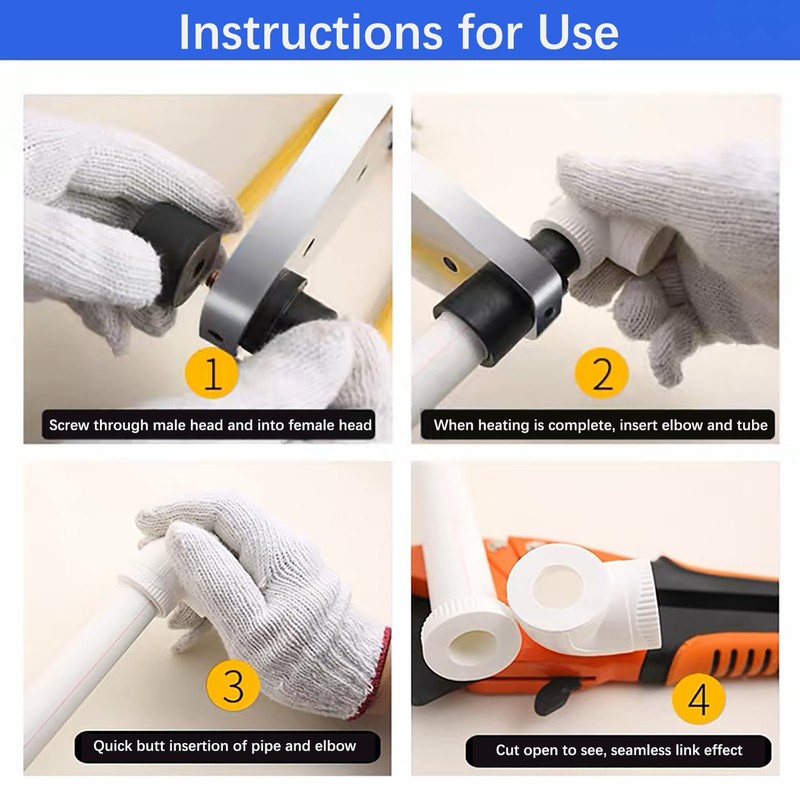 Instructions for Use

1

Screw through male head and into female head

2

When heating is complete, insert elbow and tube

3

Quick butt insertion of pipe and elbow

4

Cut open to see, seamless link effect