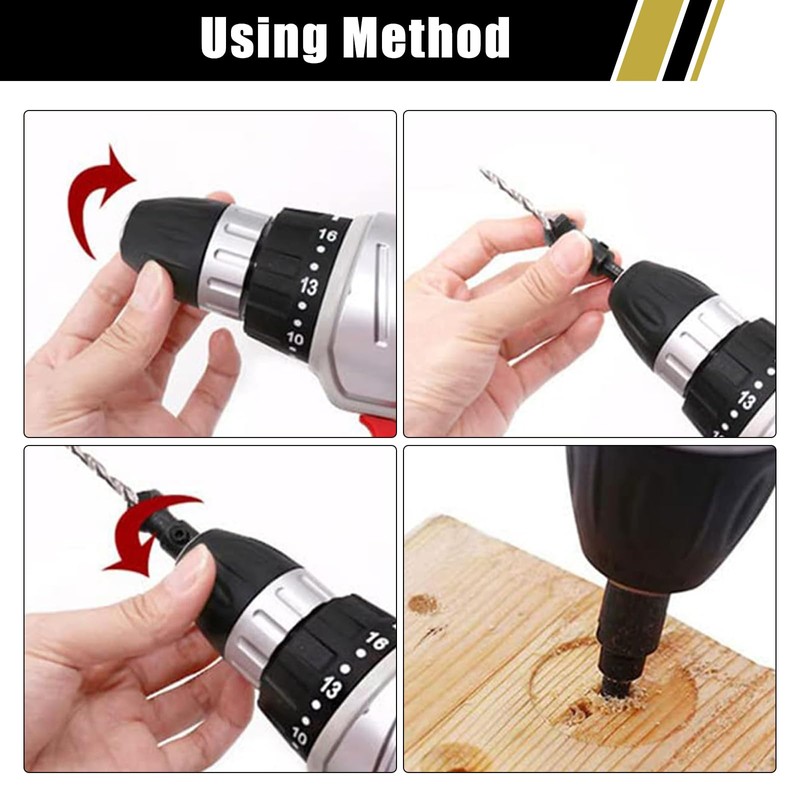 Using Method

16
13
10

13

16
13
10