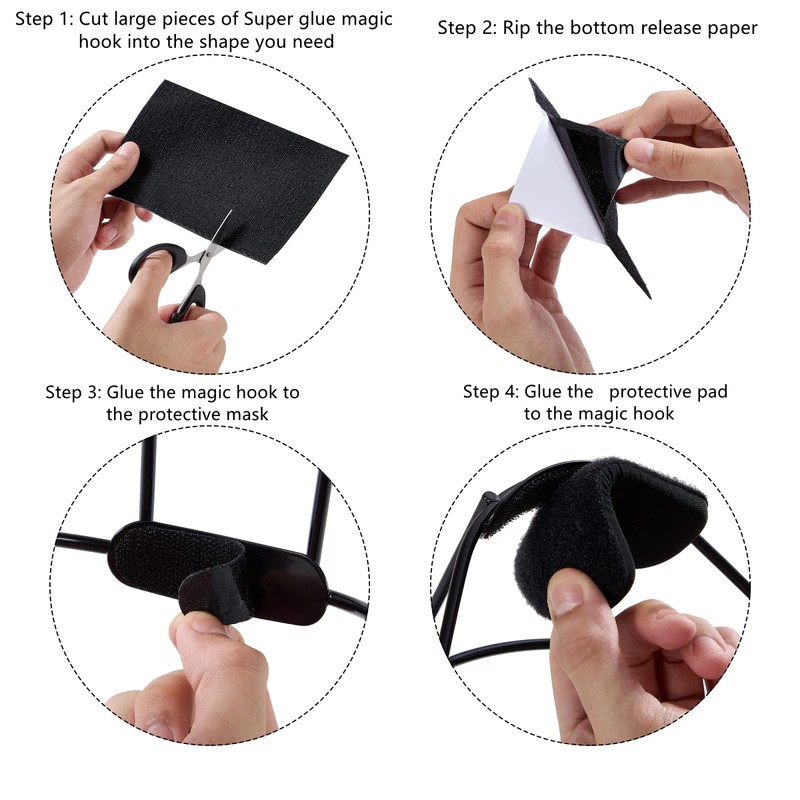 Step 1: Cut large pieces of Super glue magic hook into the shape you need

Step 2: Rip the bottom release paper

Step 3: Glue the magic hook to the protective mask

Step 4: Glue the protective pad to the magic hook