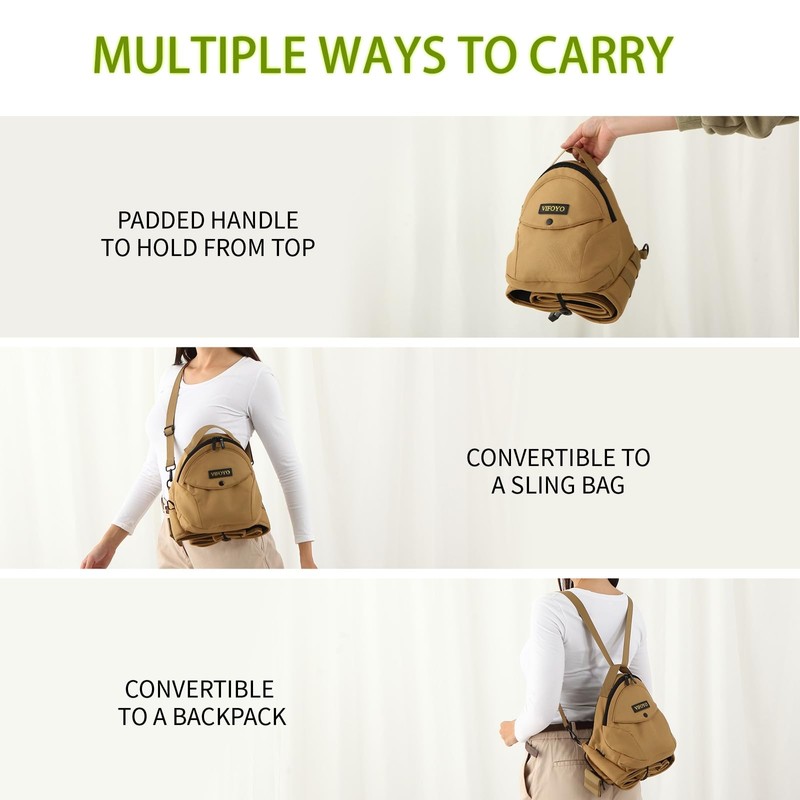 MULTIPLE WAYS TO CARRY

PADDED HANDLE TO HOLD FROM TOP

VIFOYO

VIFOYO

CONVERTIBLE TO A SLING BAG

CONVERTIBLE TO A BACKPACK

VIFOYO