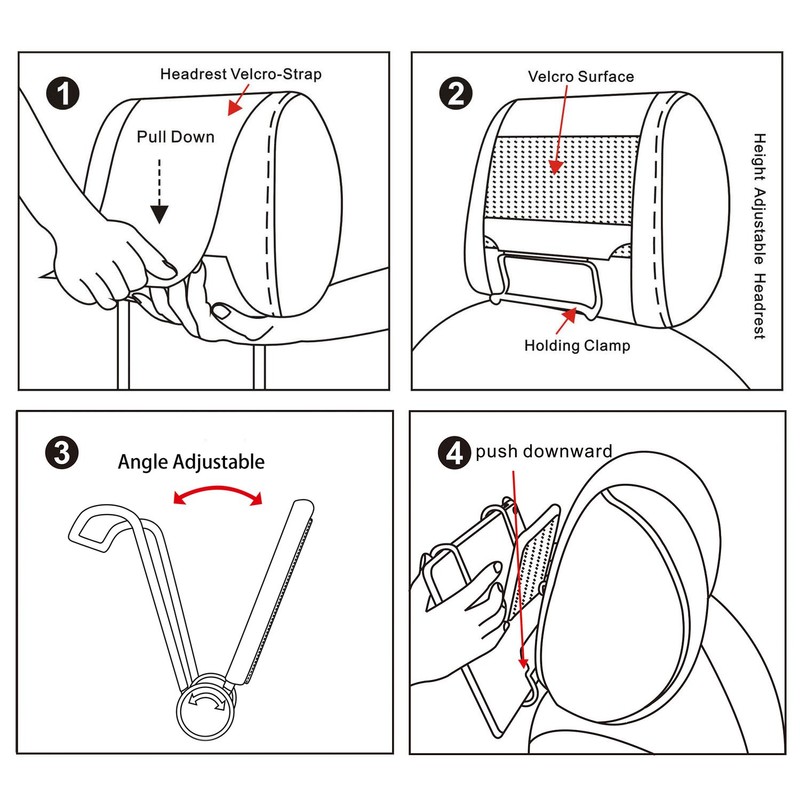 1
Headrest Velcro-Strap
Pull Down

2
Velcro Surface
Holding Clamp

Height Adjustable Headrest

3
Angle Adjustable

4
push downward