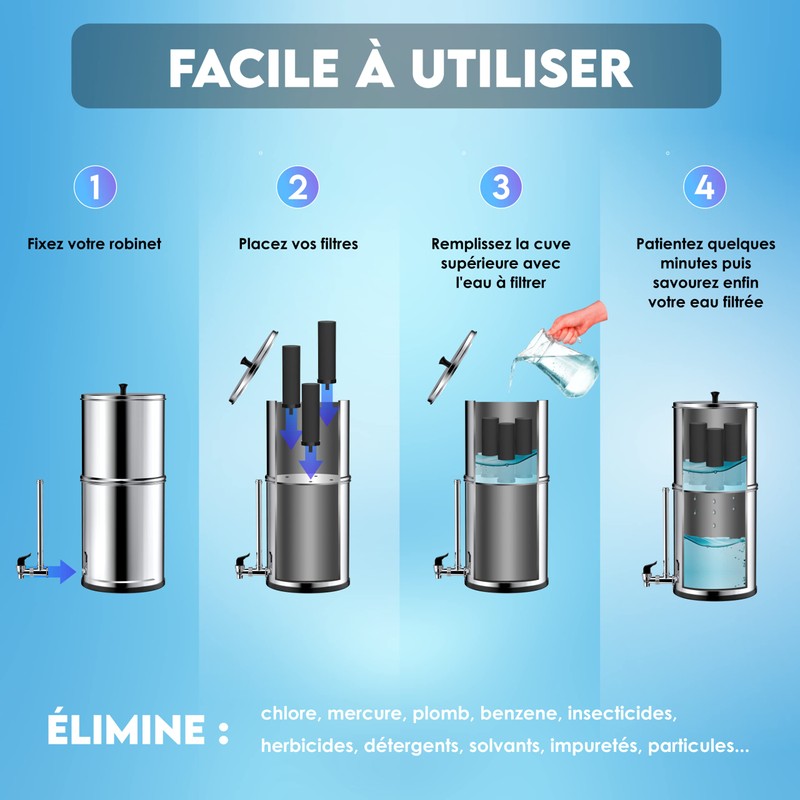 FACILE À UTILISER

1

Fixez votre robinet

2

Placez vos filtres

3

Remplissez la cuve supérieure avec l'eau à filtrer

4

Patientez quelques minutes puis savourez enfin votre eau filtrée

ÉLIMINE : chlore, mercure, plomb, benzene, insecticides, herbicides, détergents, solvants, impuretés, particules...