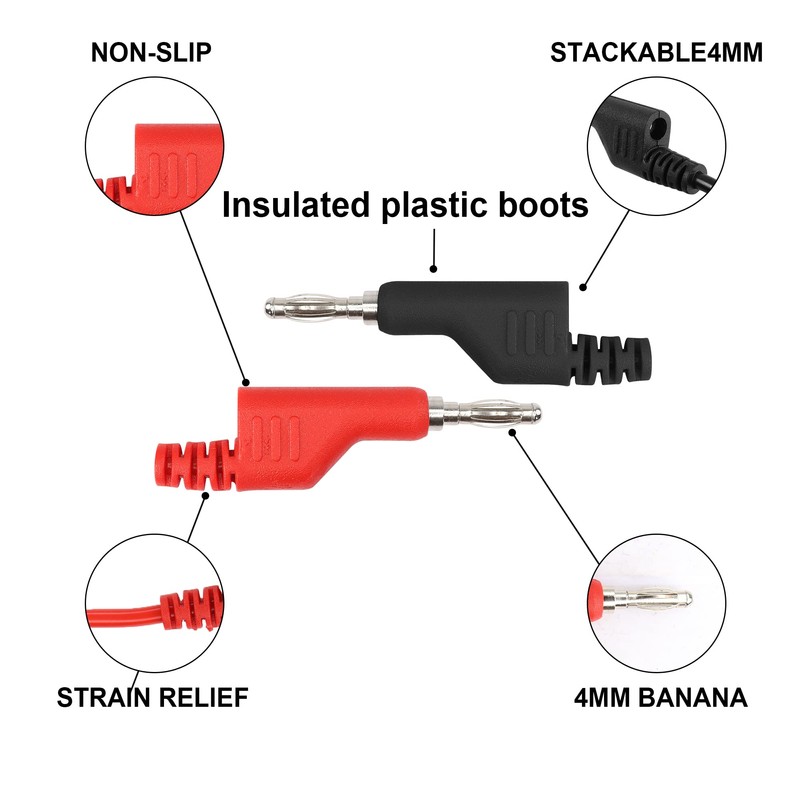 NON-SLIP

STACKABLE4MM

Insulated plastic boots

STRAIN RELIEF

4MM BANANA