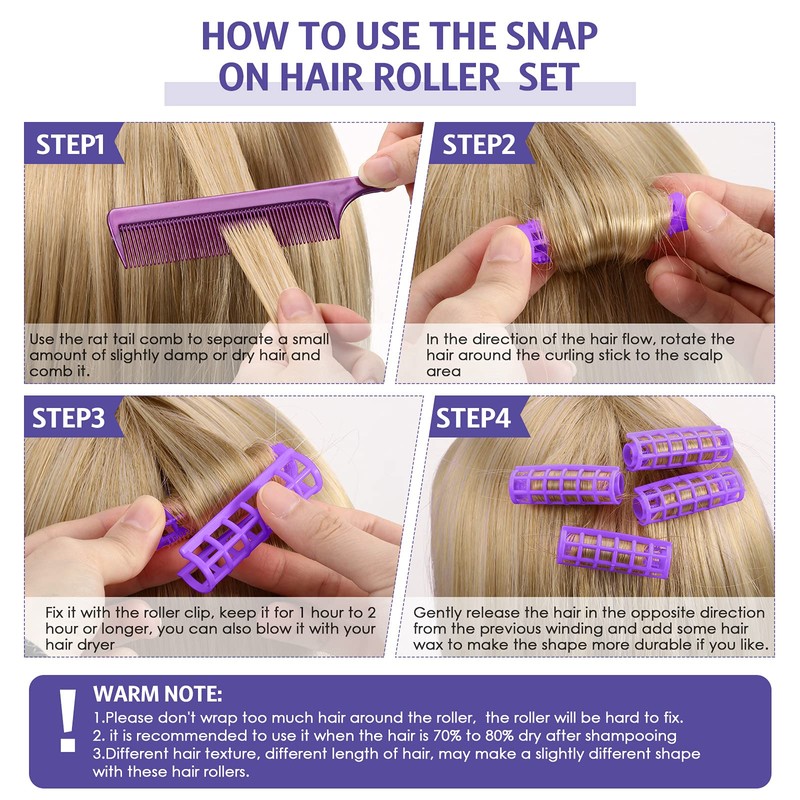 HOW TO USE THE SNAP ON HAIR ROLLER SET

STEP1

Use the rat tail comb to separate a small amount of slightly damp or dry hair and comb it.

STEP2

In the direction of the hair flow, rotate the hair around the curling stick to the scalp area

STEP3

Fix it with the roller clip, keep it for 1 hour to 2 hour or longer, you can also blow it with your hair dryer

STEP4

Gently release the hair in the opposite direction from the previous winding and add some hair wax to make the shape more durable if you like.

!

WARM NOTE:
1.Please don't wrap too much hair around the roller, the roller will be hard to fix.
2. it is recommended to use it when the hair is 70% to 80% dry after shampooing
3.Different hair texture, different length of hair, may make a slightly different shape with these hair rollers.