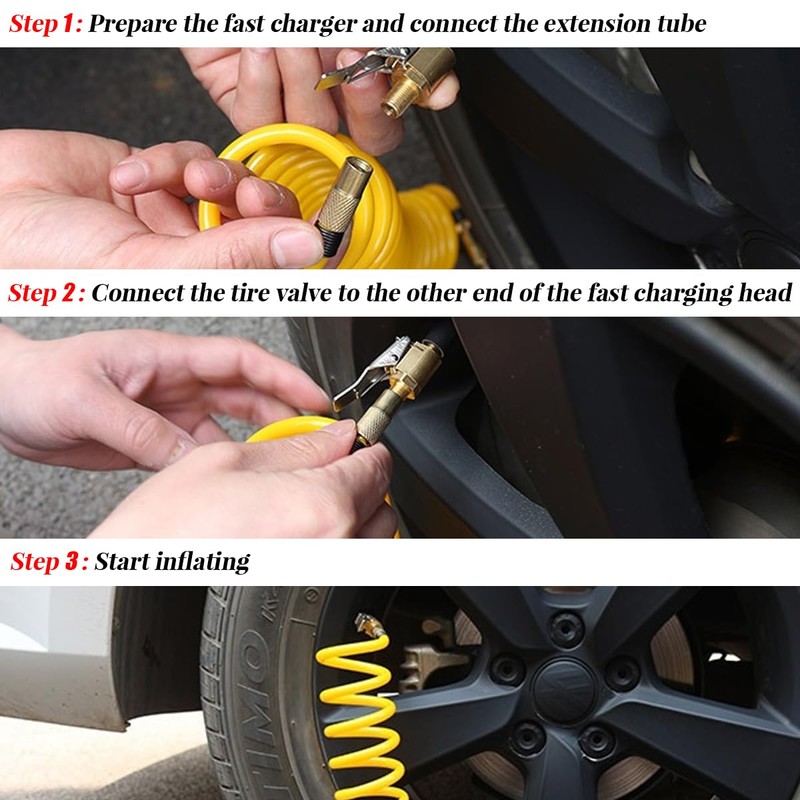 Step 1: Prepare the fast charger and connect the extension tube

Step 2: Connect the tire valve to the other end of the fast charging head

Step 3: Start inflating