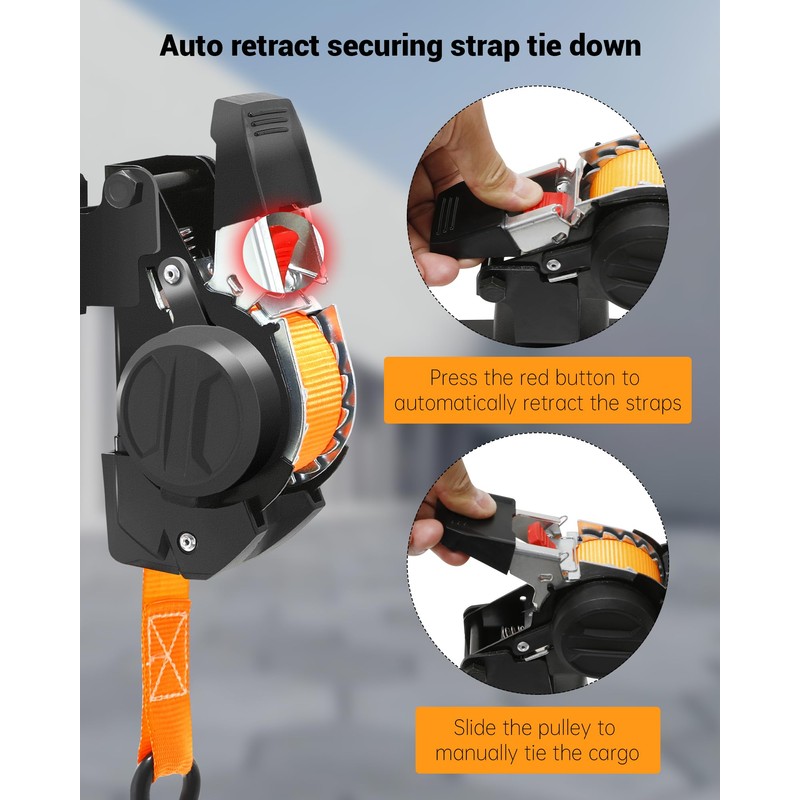 Auto retract securing strap tie down

Press the red button to automatically retract the straps

Slide the pulley to manually tie the cargo