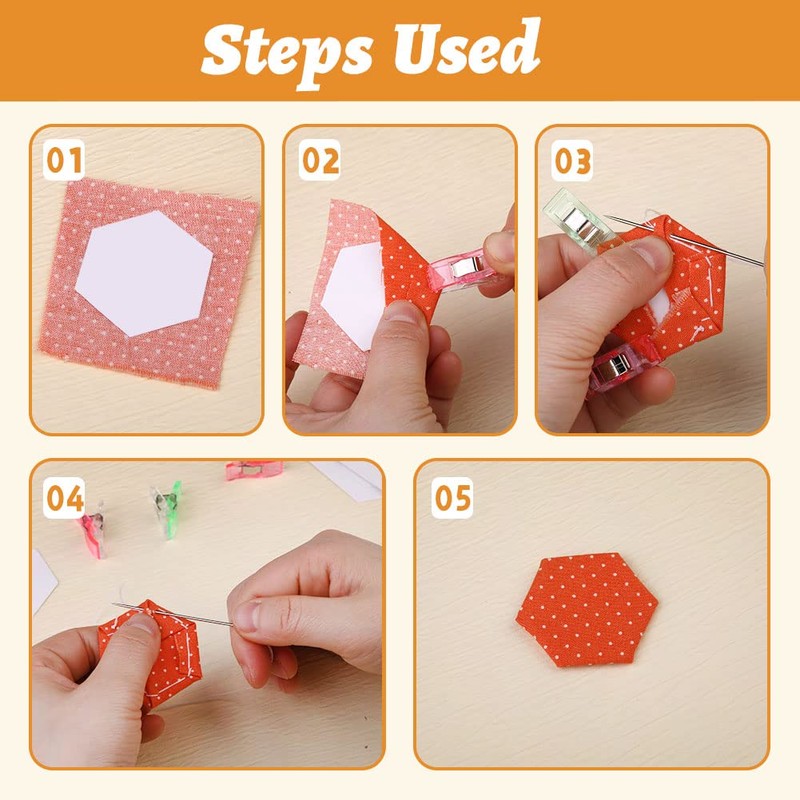 Steps Used

01

02

03

04

05