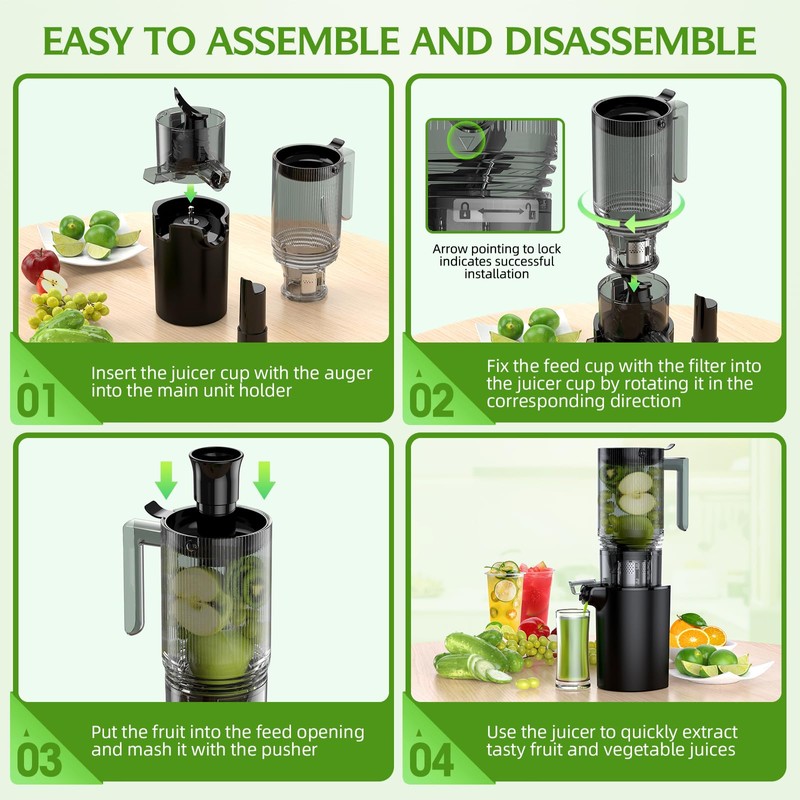 EASY TO ASSEMBLE AND DISASSEMBLE

01
Insert the juicer cup with the auger into the main unit holder

Arrow pointing to lock indicates successful installation

02
Fix the feed cup with the filter into the juicer cup by rotating it in the corresponding direction

03
Put the fruit into the feed opening and mash it with the pusher

04
Use the juicer to quickly extract tasty fruit and vegetable juices