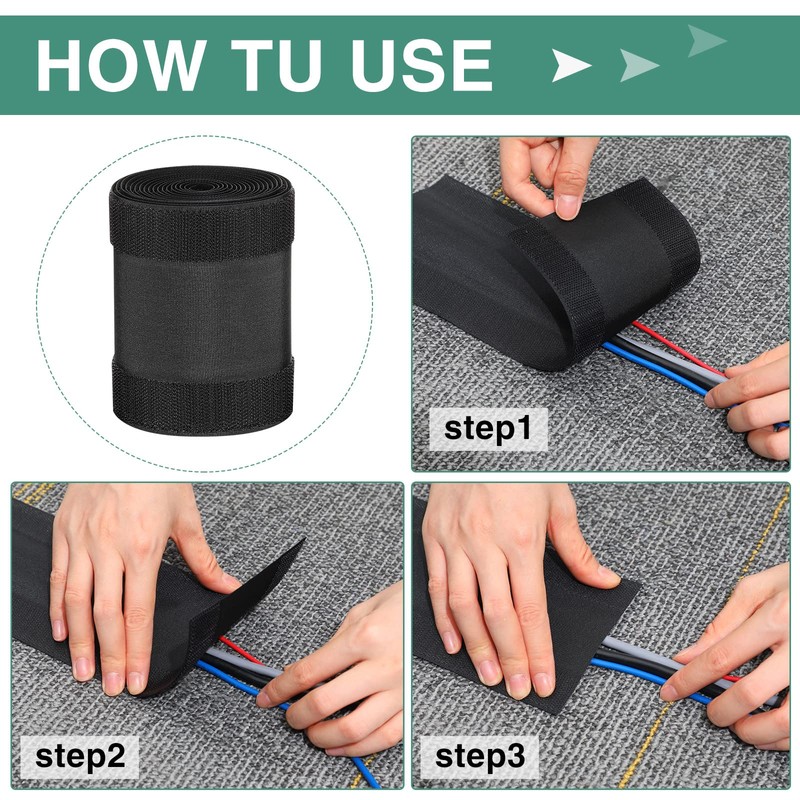 HOW TU USE

step1

step2

step3