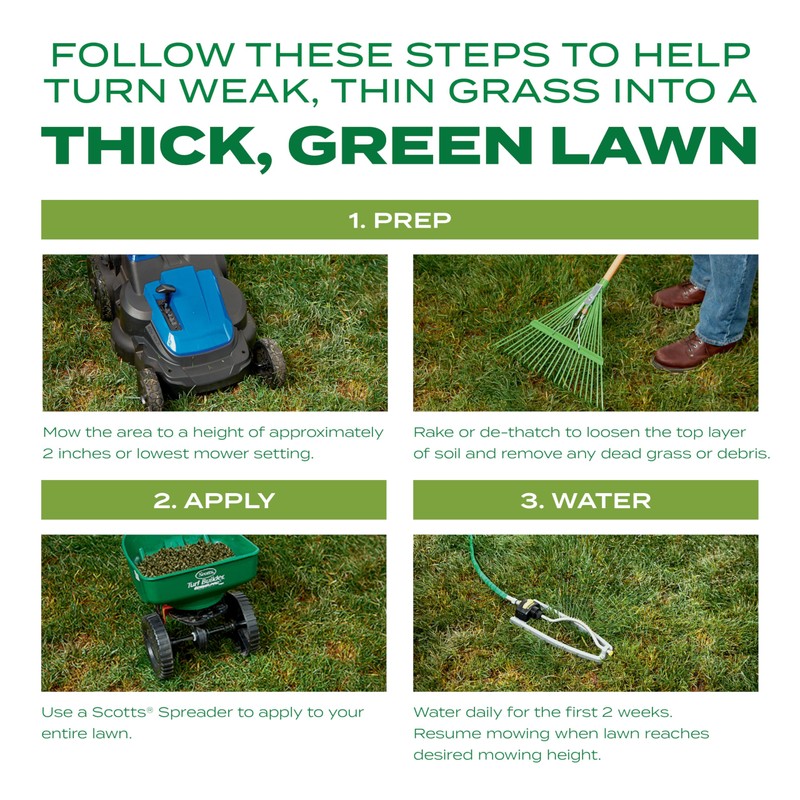 FOLLOW THESE STEPS TO HELP TURN WEAK, THIN GRASS INTO A

THICK, GREEN LAWN

1. PREP

Mow the area to a height of approximately 2 inches or lowest mower setting.

Rake or de-thatch to loosen the top layer of soil and remove any dead grass or debris.

2. APPLY

Scotts
Turf Builder

Use a Scotts® Spreader to apply to your entire lawn.

3. WATER

Water daily for the first 2 weeks. Resume mowing when lawn reaches desired mowing height.