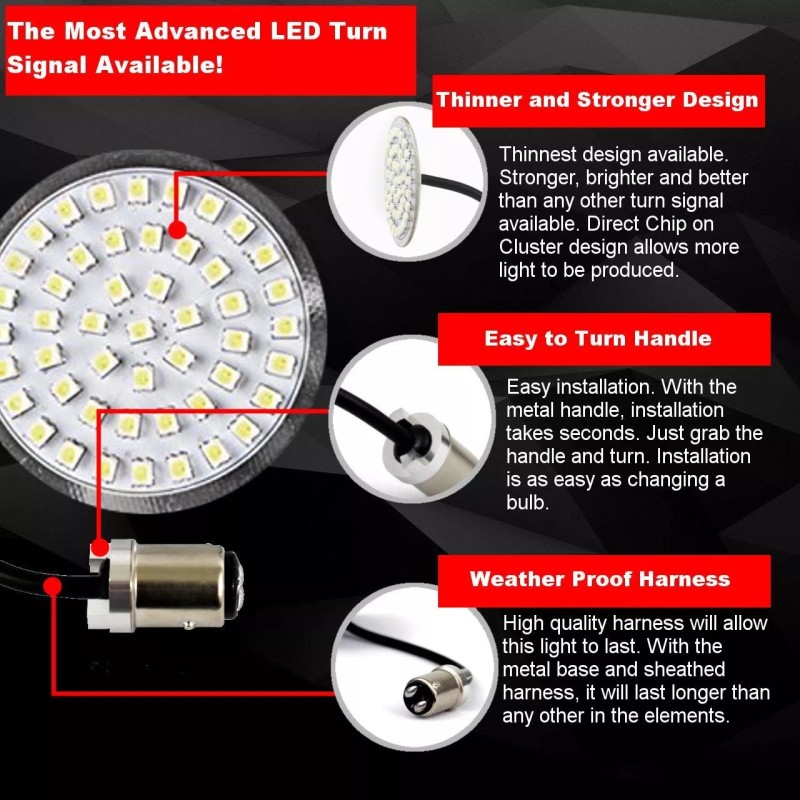 The Most Advanced LED Turn Signal Available!

Thinner and Stronger Design

Thinnest design available. Stronger, brighter and better than any other turn signal available. Direct Chip on Cluster design allows more light to be produced.

Easy to Turn Handle

Easy installation. With the metal handle, installation takes seconds. Just grab the handle and turn. Installation is as easy as changing a bulb.

Weather Proof Harness

High quality harness will allow this light to last. With the metal base and sheathed harness, it will last longer than any other in the elements.