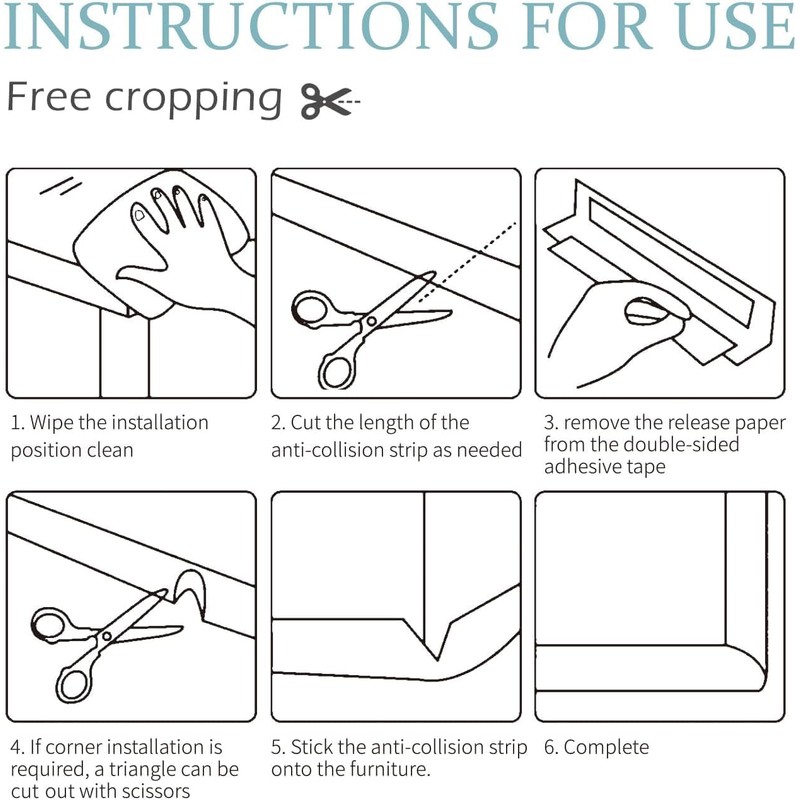 INSTRUCTIONS FOR USE

Free cropping

1. Wipe the installation position clean

2. Cut the length of the anti-collision strip as needed

3. remove the release paper from the double-sided adhesive tape

4. If corner installation is required, a triangle can be cut out with scissors

5. Stick the anti-collision strip onto the furniture.

6. Complete