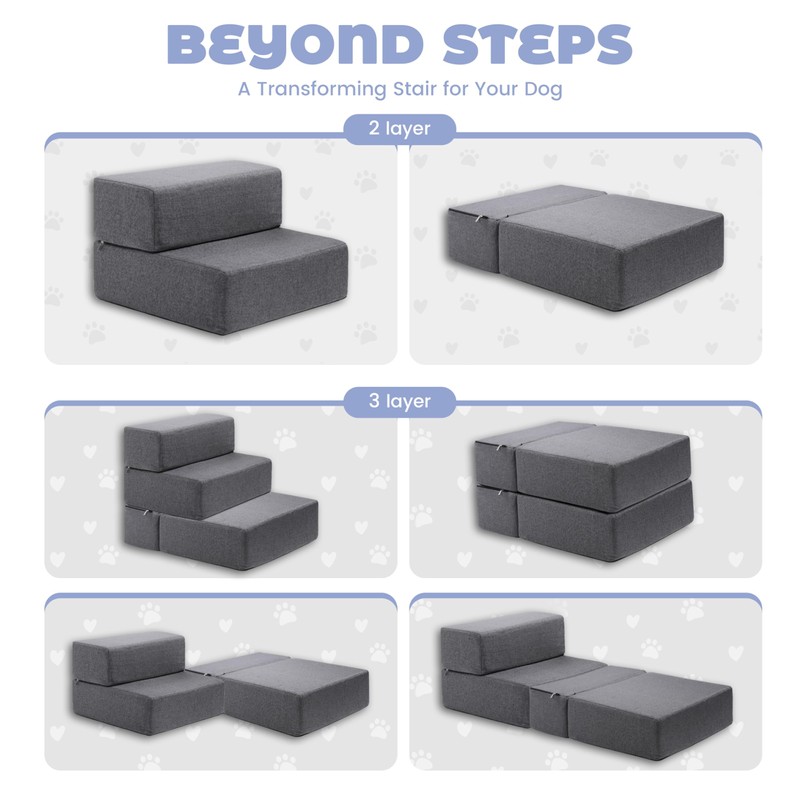 BEYOND STEPS
A Transforming Stair for Your Dog

2 layer

3 layer