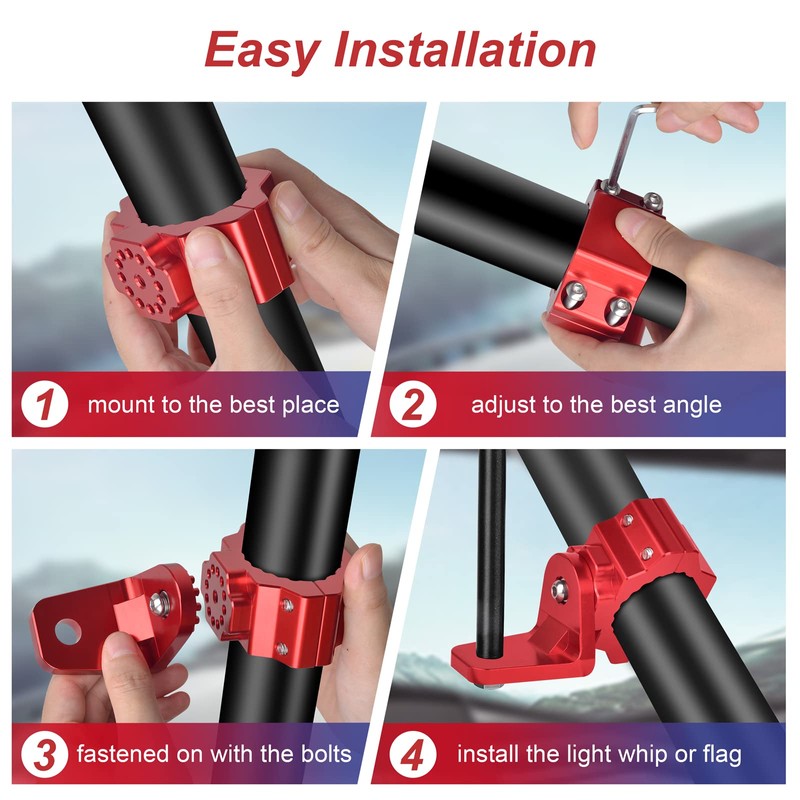 Easy Installation

1 mount to the best place

2 adjust to the best angle

3 fastened on with the bolts

4 install the light whip or flag