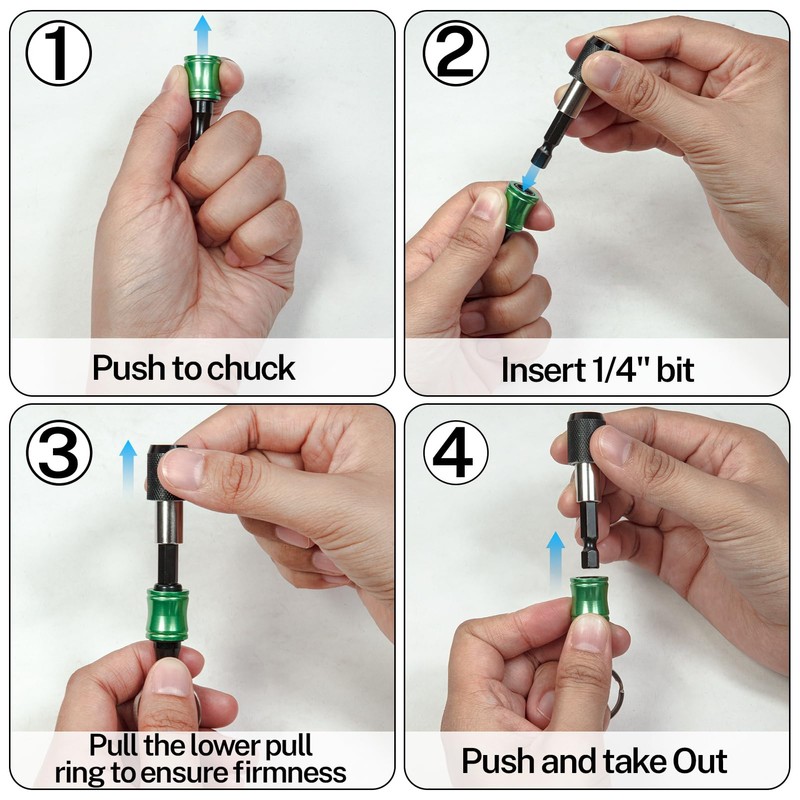 ①
Push to chuck

②
Insert 1/4" bit

③
Pull the lower pull ring to ensure firmness

④
Push and take Out