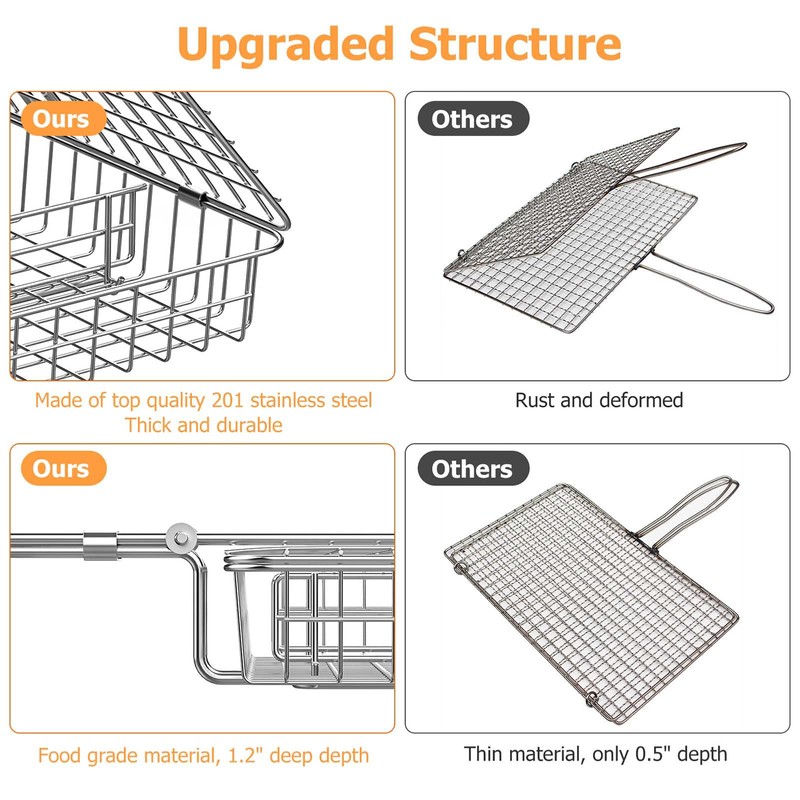 Upgraded Structure

Ours

Made of top quality 201 stainless steel
Thick and durable

Others

Rust and deformed

Ours

Food grade material, 1.2" deep depth

Others

Thin material, only 0.5" depth