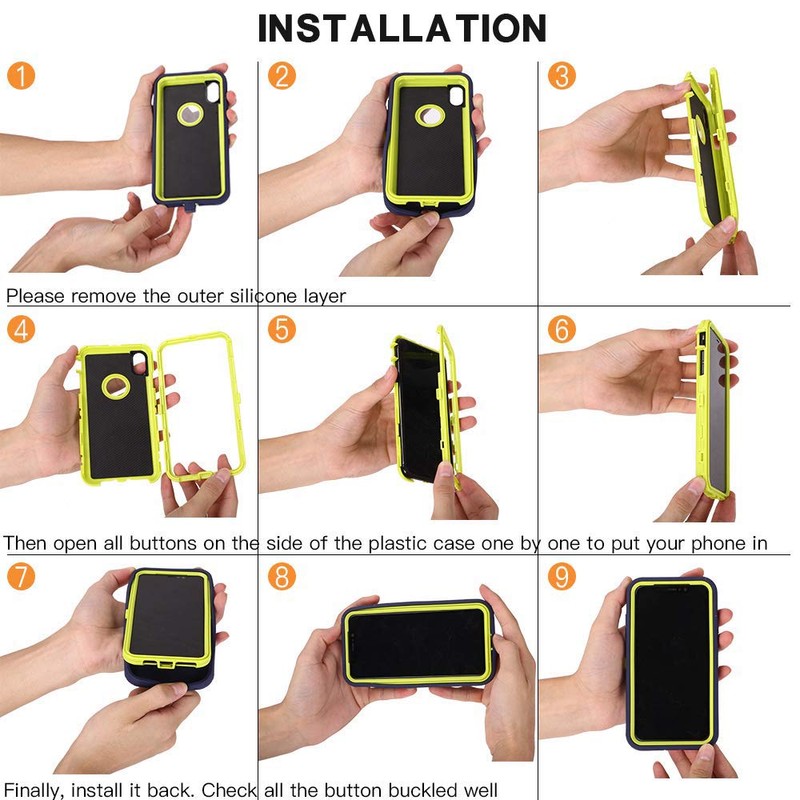 INSTALLATION

1

2

3

Please remove the outer silicone layer

4

5

6

Then open all buttons on the side of the plastic case one by one to put your phone in

7

8

9

Finally, install it back. Check all the button buckled well