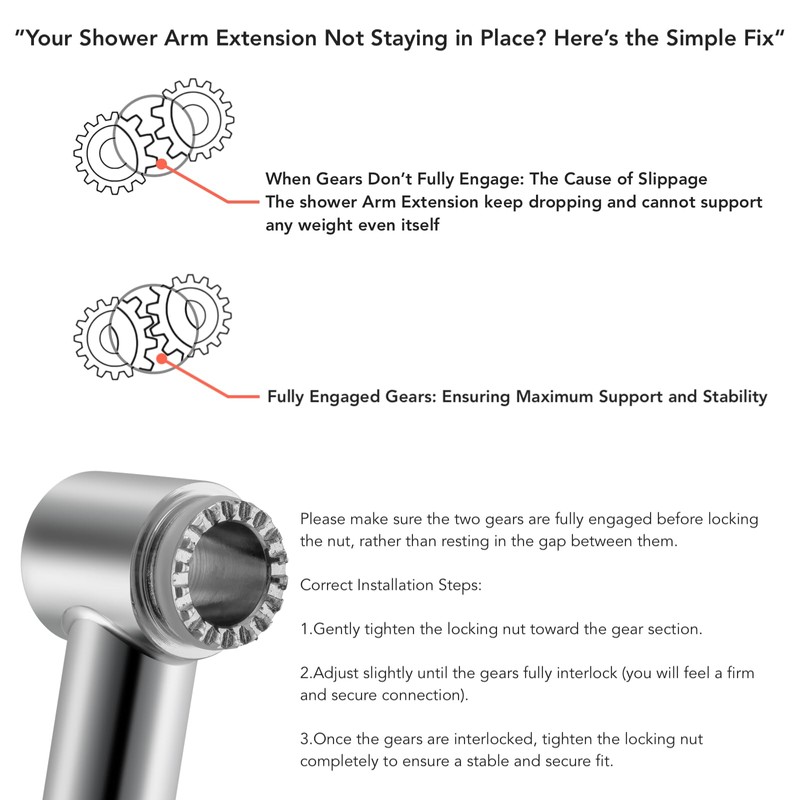 "Your Shower Arm Extension Not Staying in Place? Here's the Simple Fix"

When Gears Don't Fully Engage: The Cause of Slippage
The shower Arm Extension keep dropping and cannot support any weight even itself

Fully Engaged Gears: Ensuring Maximum Support and Stability

Please make sure the two gears are fully engaged before locking the nut, rather than resting in the gap between them.

Correct Installation Steps:

1.Gently tighten the locking nut toward the gear section.

2.Adjust slightly until the gears fully interlock (you will feel a firm and secure connection).

3.Once the gears are interlocked, tighten the locking nut completely to ensure a stable and secure fit.