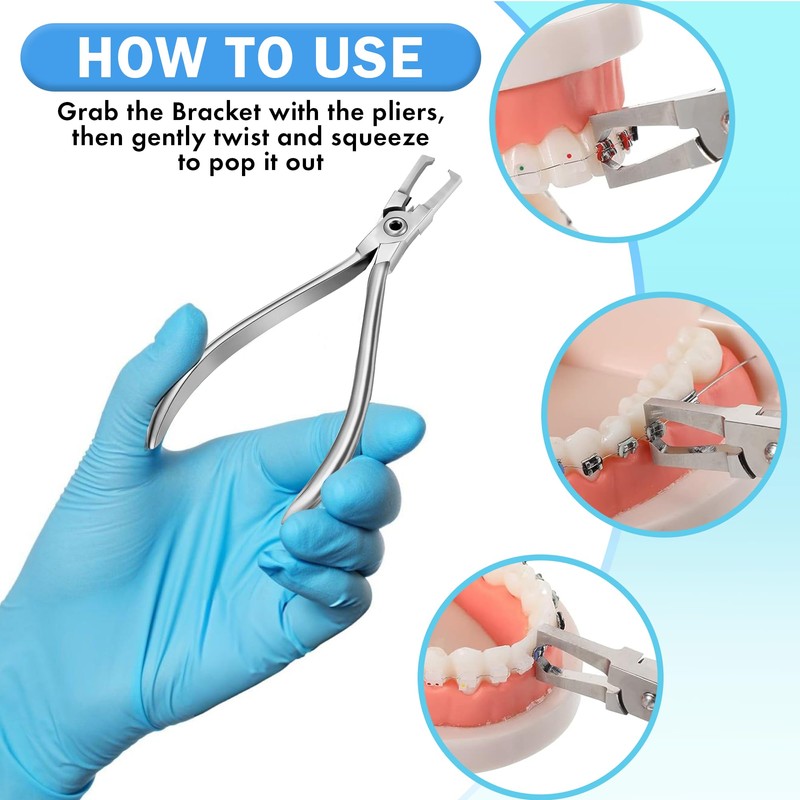 HOW TO USE

Grab the Bracket with the pliers, then gently twist and squeeze to pop it out