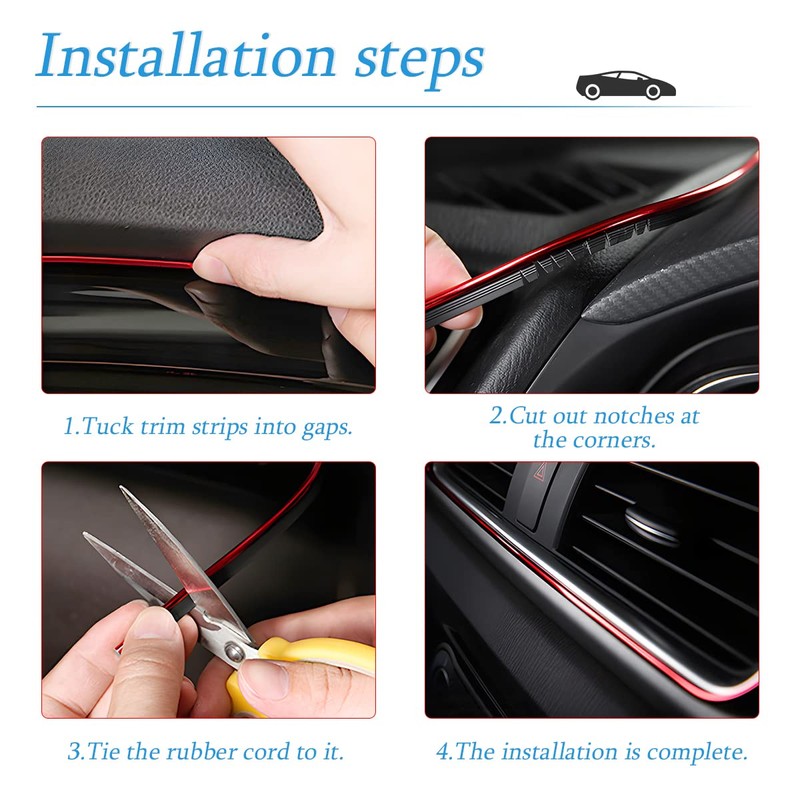 Installation steps

1.Tuck trim strips into gaps.

2.Cut out notches at the corners.

3.Tie the rubber cord to it.

4.The installation is complete.