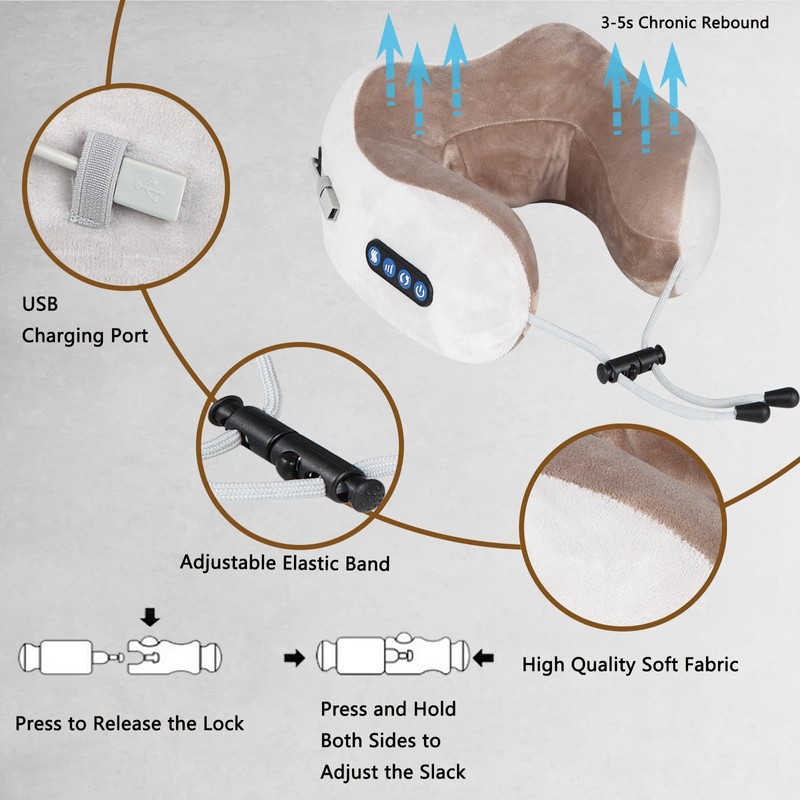 3-5s Chronic Rebound

USB
Charging Port

Adjustable Elastic Band

High Quality Soft Fabric

Press to Release the Lock

Press and Hold
Both Sides to
Adjust the Slack