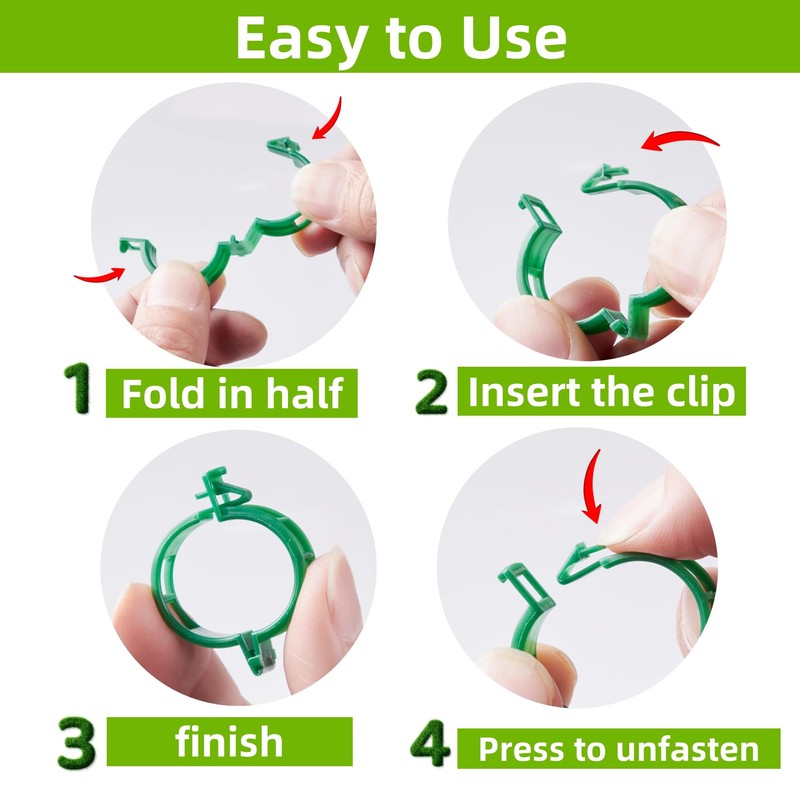 Easy to Use

1 Fold in half

2 Insert the clip

3 finish

4 Press to unfasten