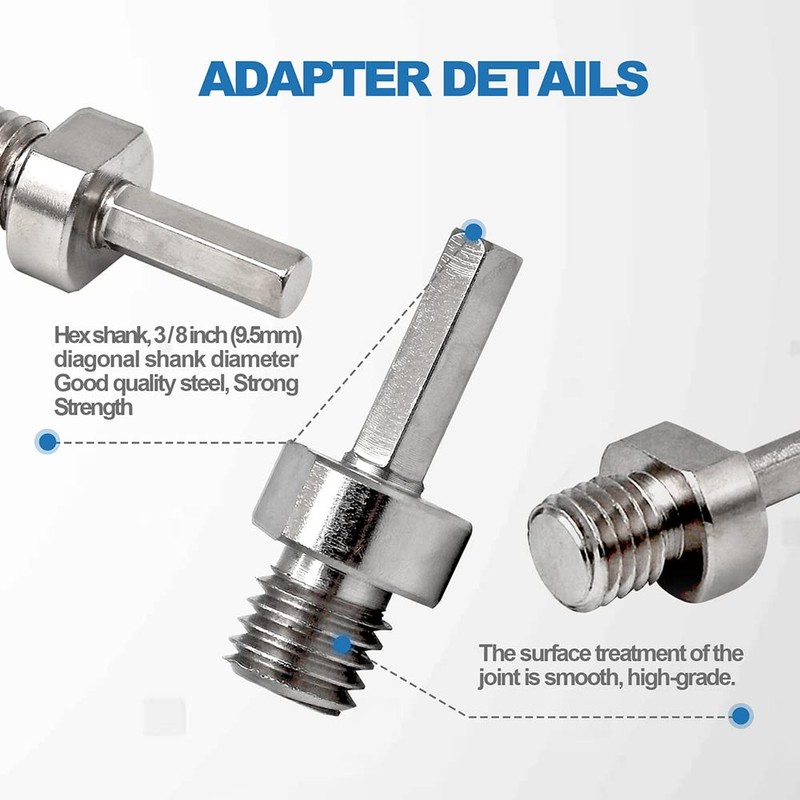 ADAPTER DETAILS

Hex shank, 3/8 inch (9.5mm) diagonal shank diameter Good quality steel, Strong Strength

The surface treatment of the joint is smooth, high-grade.